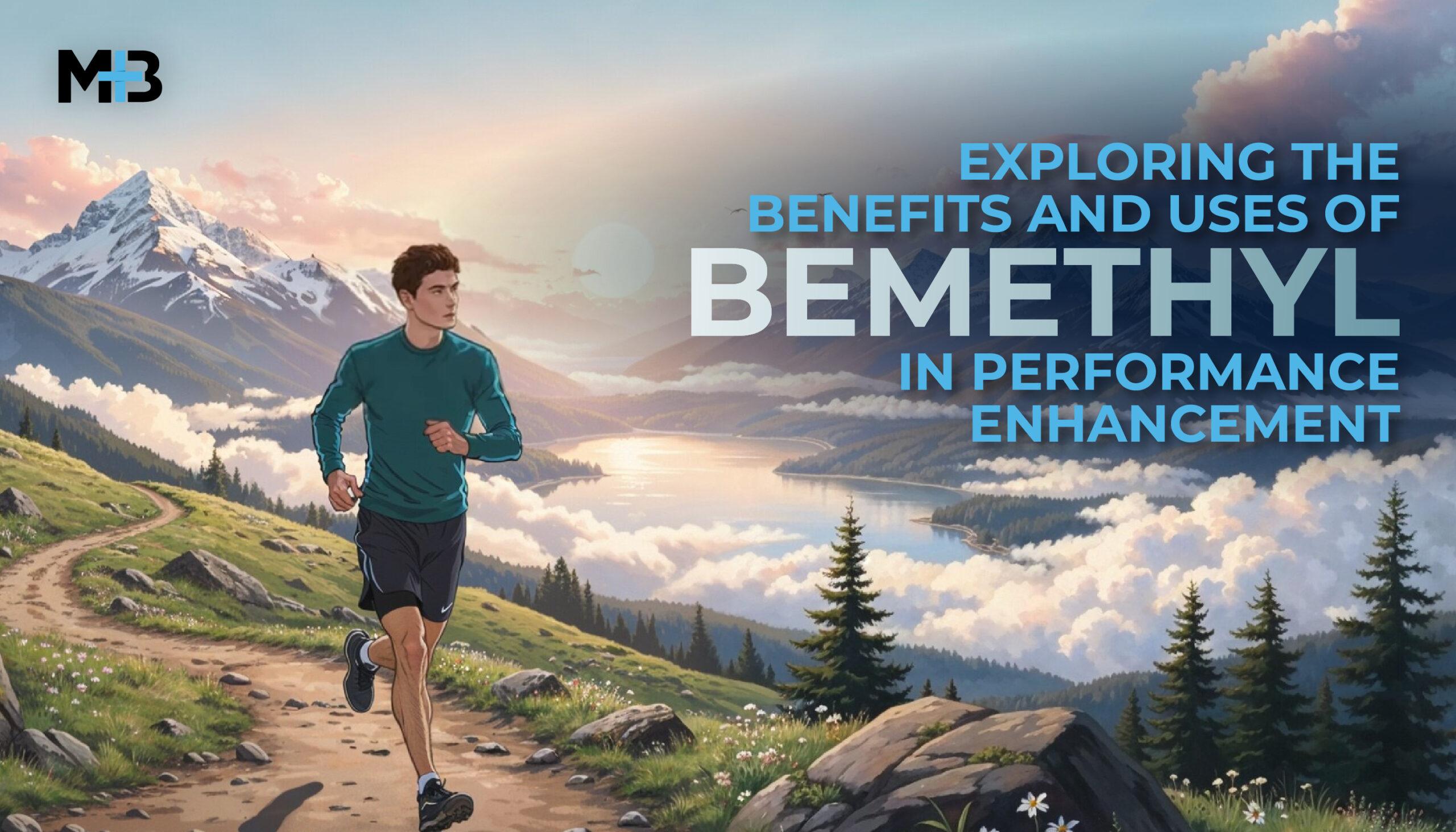 M+B

EXPLORING THE BENEFITS AND USES OF BEMETHYL IN PERFORMANCE ENHANCEMENT