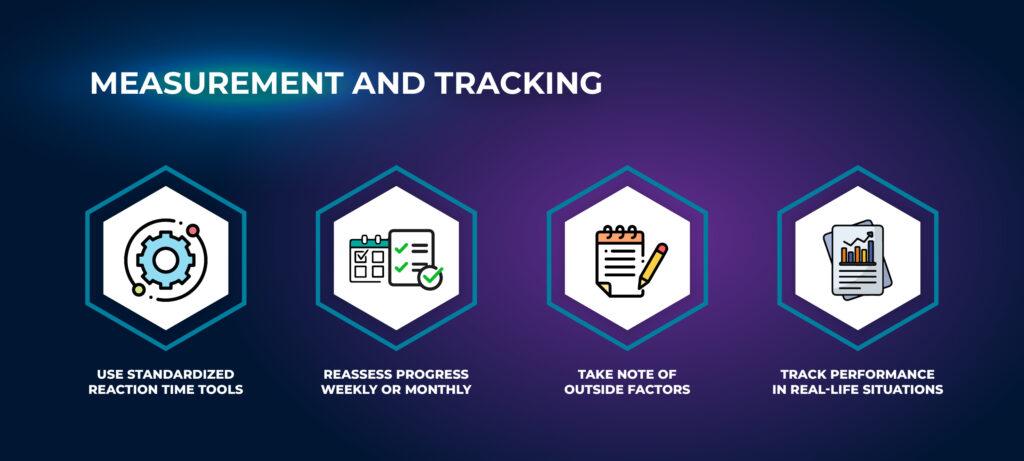 MEASUREMENT AND TRACKING

USE STANDARDIZED REACTION TIME TOOLS

REASSESS PROGRESS WEEKLY OR MONTHLY

TAKE NOTE OF OUTSIDE FACTORS

TRACK PERFORMANCE IN REAL-LIFE SITUATIONS