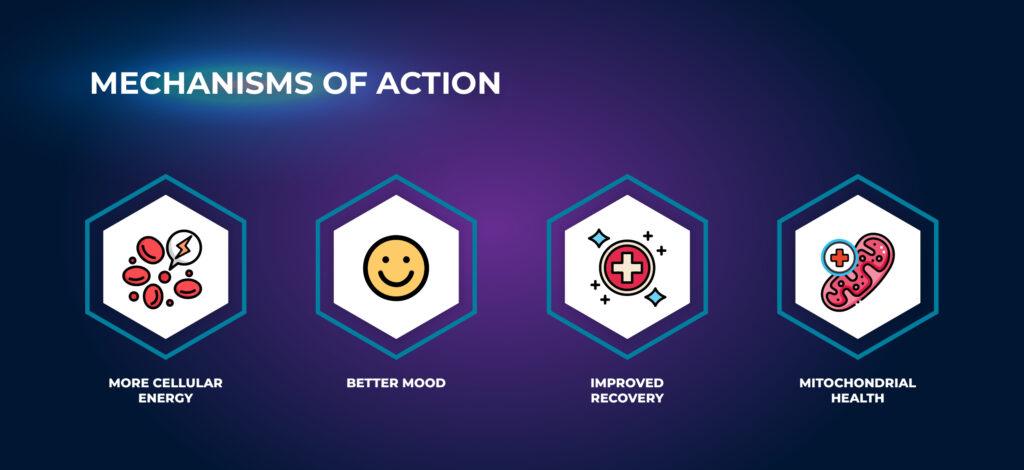 MECHANISMS OF ACTION

MORE CELLULAR ENERGY

BETTER MOOD

IMPROVED RECOVERY

MITOCHONDRIAL HEALTH