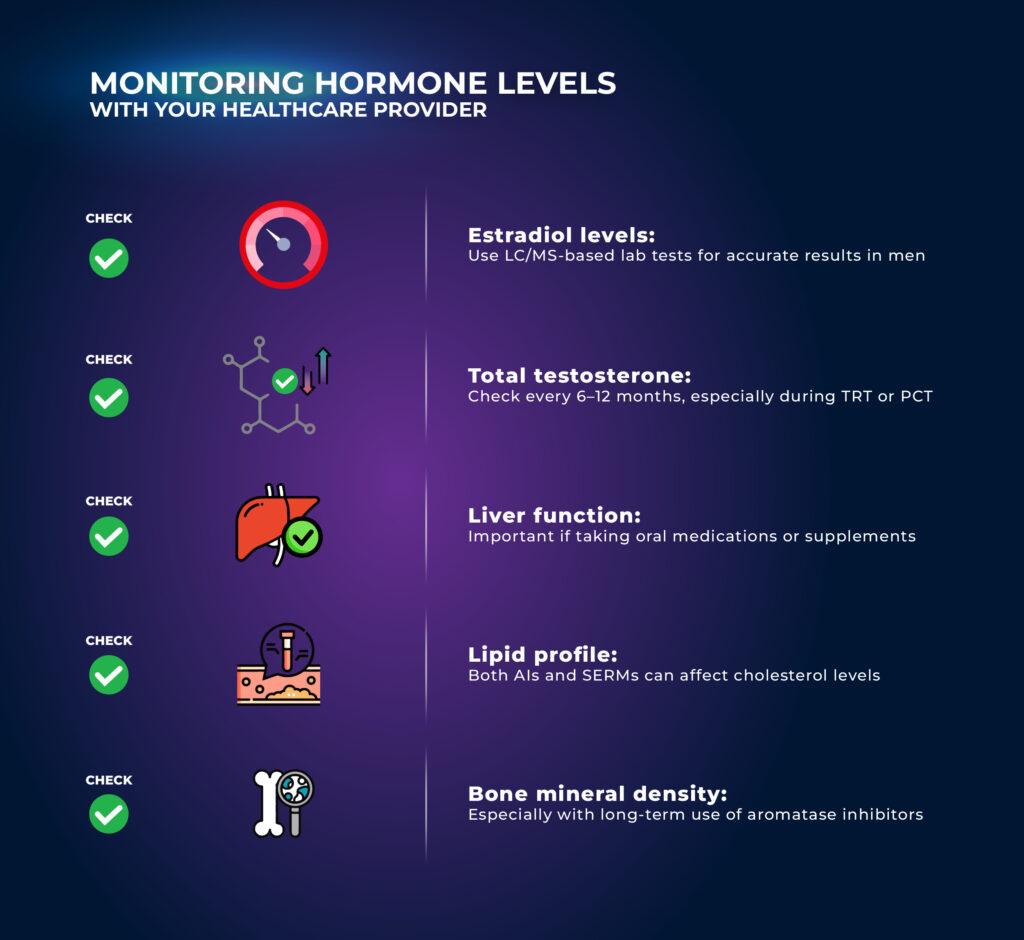 MONITORING HORMONE LEVELS
WITH YOUR HEALTHCARE PROVIDER

CHECK

Estradiol levels:
Use LC/MS-based lab tests for accurate results in men

CHECK

Total testosterone:
Check every 6–12 months, especially during TRT or PCT

CHECK

Liver function:
Important if taking oral medications or supplements

CHECK

Lipid profile:
Both AIs and SERMs can affect cholesterol levels

CHECK

Bone mineral density:
Especially with long-term use of aromatase inhibitors