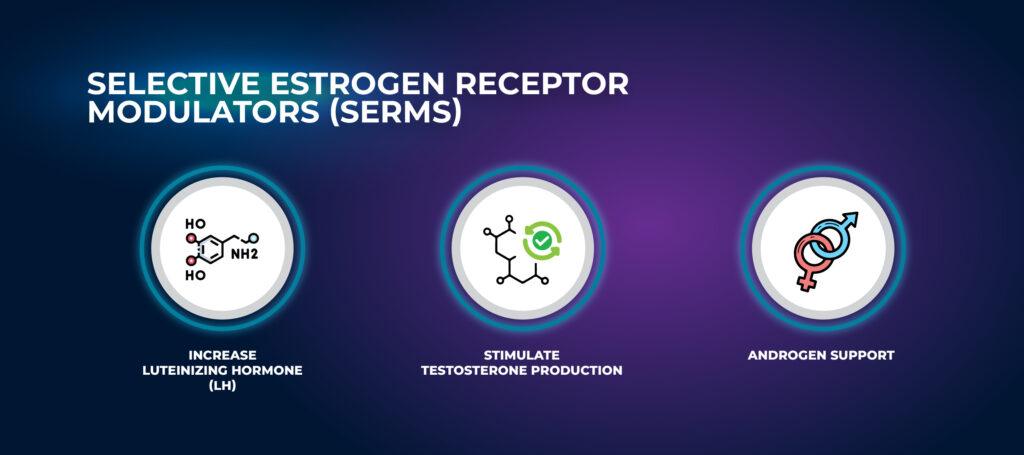 SELECTIVE ESTROGEN RECEPTOR MODULATORS (SERMS)

HO
HO
NH2

INCREASE LUTEINIZING HORMONE (LH)

STIMULATE TESTOSTERONE PRODUCTION

ANDROGEN SUPPORT