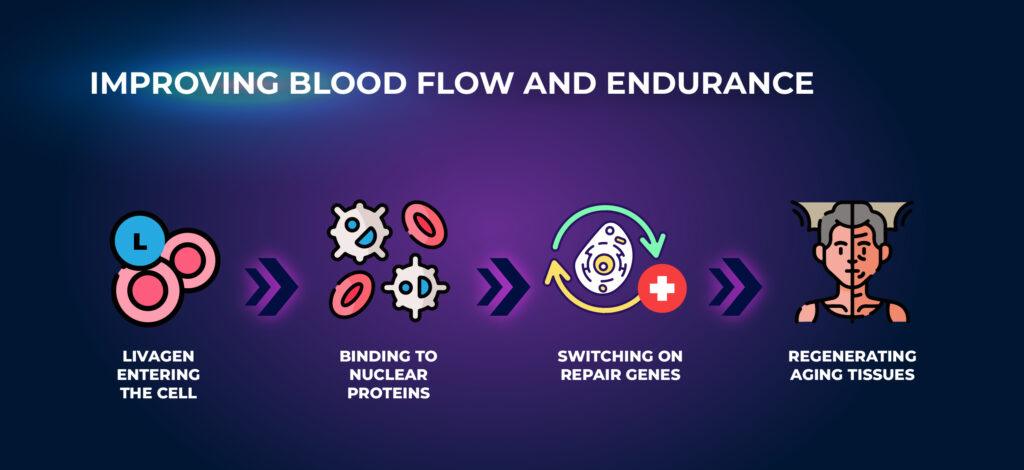 IMPROVING BLOOD FLOW AND ENDURANCE

L

LIVAGEN ENTERING THE CELL

BINDING TO NUCLEAR PROTEINS

SWITCHING ON REPAIR GENES

REGENERATING AGING TISSUES