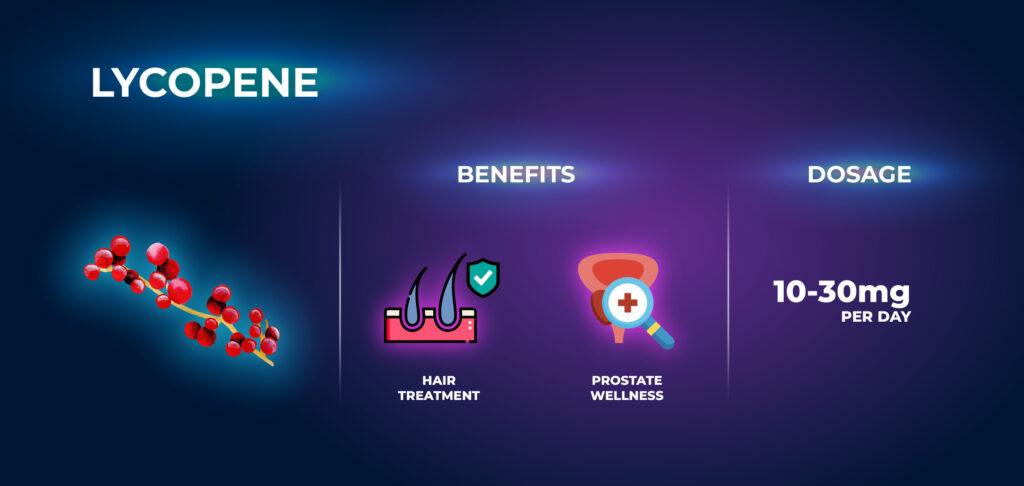 LYCOPENE

BENEFITS

HAIR TREATMENT

PROSTATE WELLNESS

DOSAGE

10-30mg
PER DAY