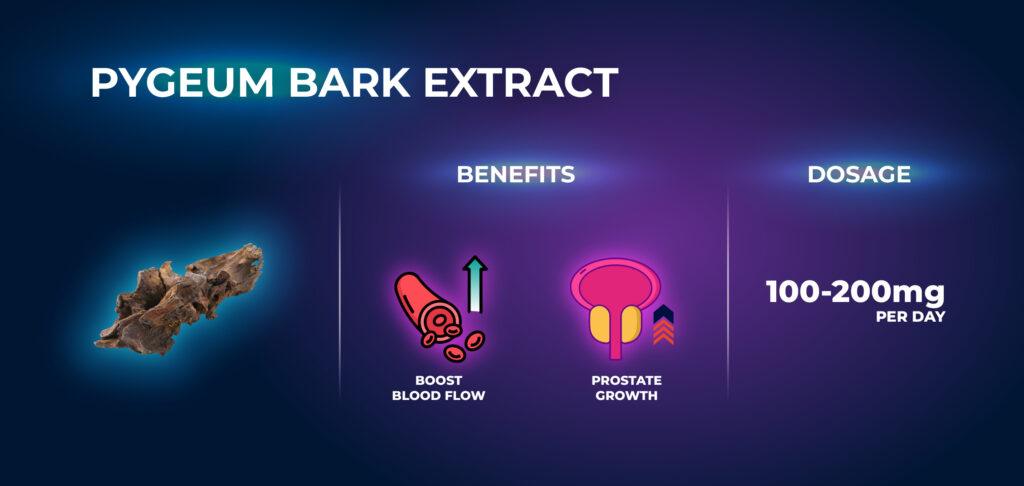 PYGEUM BARK EXTRACT

BENEFITS

BOOST BLOOD FLOW

PROSTATE GROWTH

DOSAGE

100-200mg
PER DAY