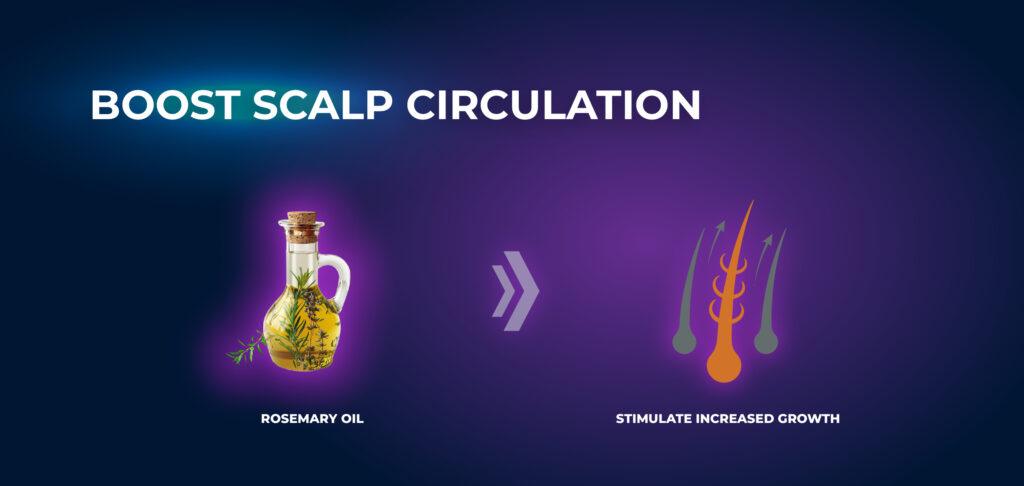 BOOST SCALP CIRCULATION

ROSEMARY OIL

STIMULATE INCREASED GROWTH