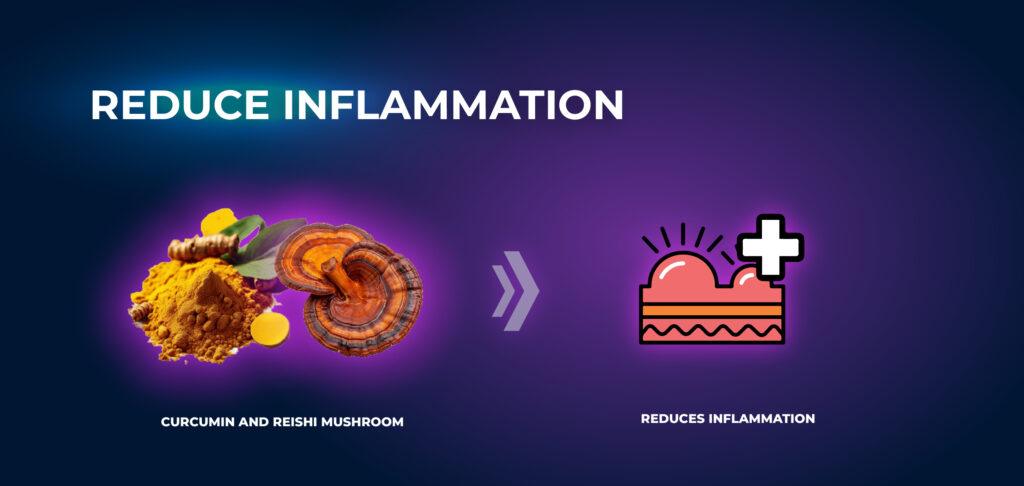 REDUCE INFLAMMATION

CURCUMIN AND REISHI MUSHROOM

REDUCES INFLAMMATION