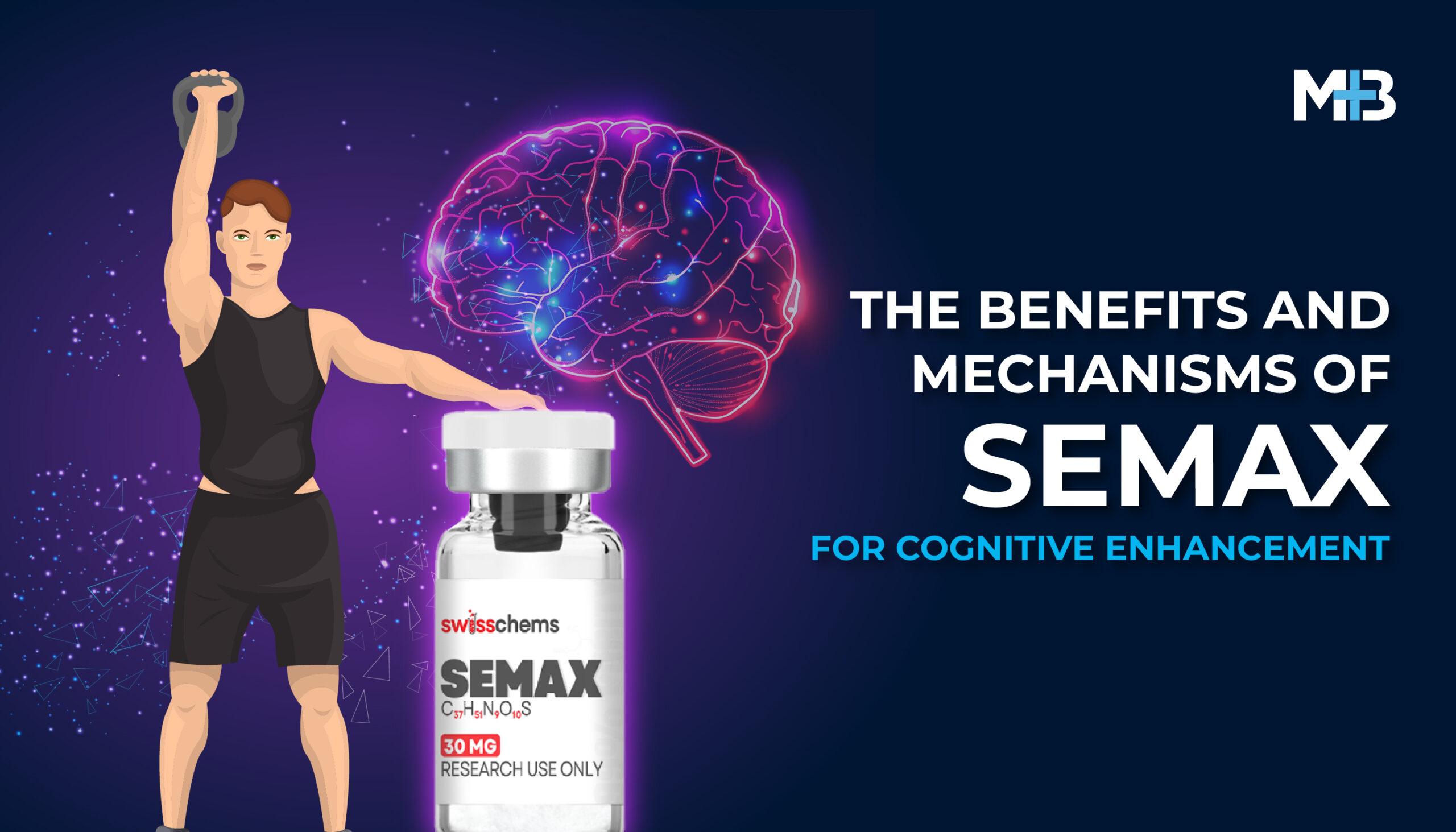 M+B

THE BENEFITS AND MECHANISMS OF SEMAX

FOR COGNITIVE ENHANCEMENT

swisschems

SEMAX

$C_{37}H_{51}N_{9}O_{10}S$

30 MG

RESEARCH USE ONLY