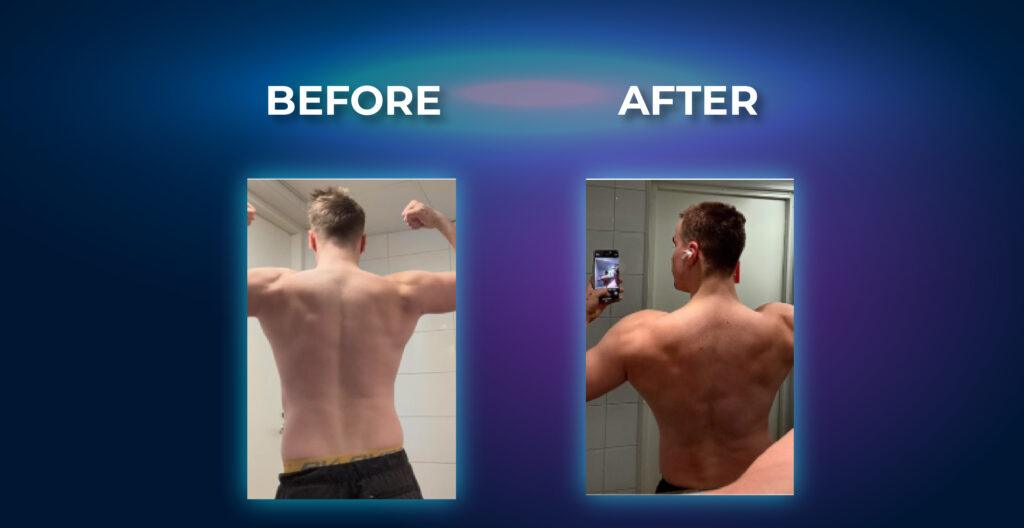 BEFORE AFTER