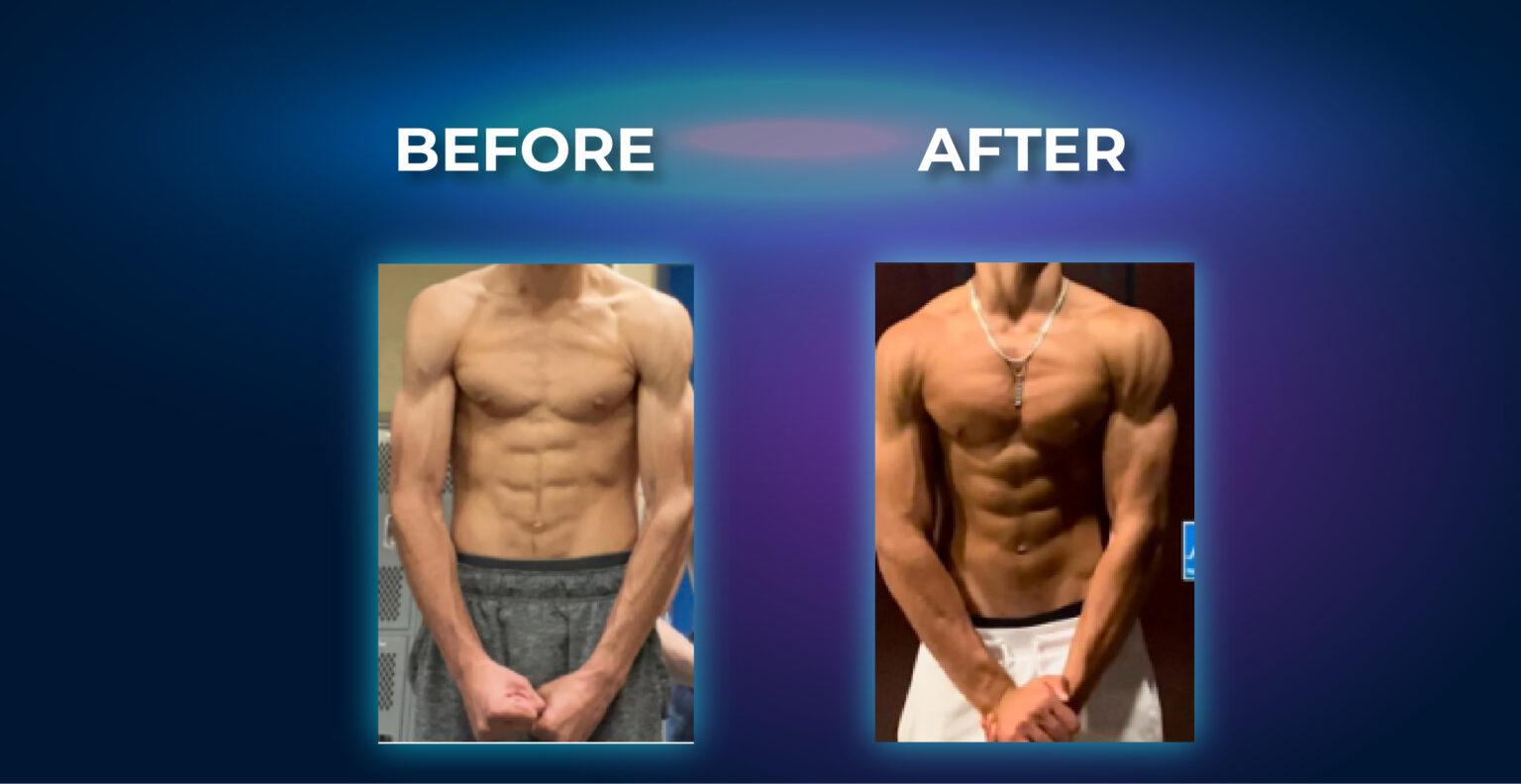 BEFORE

AFTER