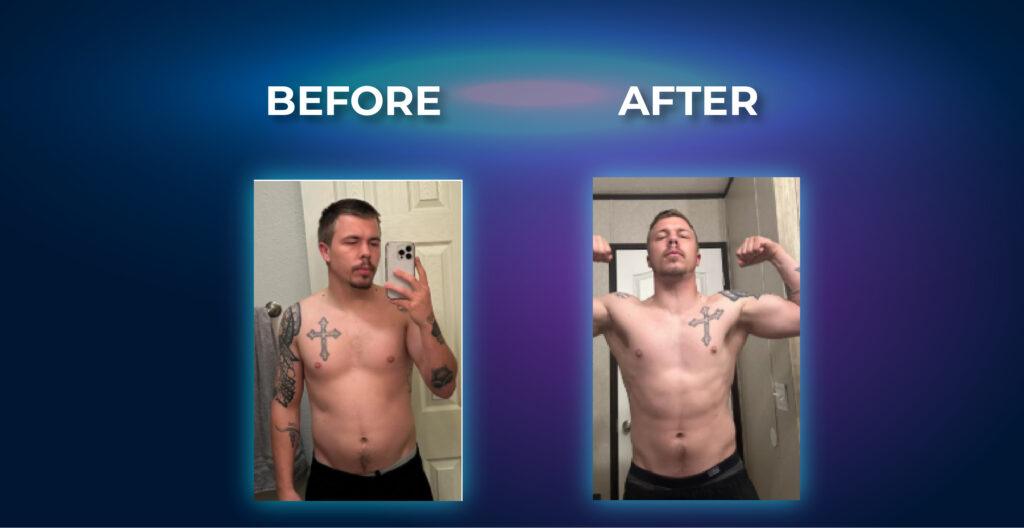 BEFORE

AFTER