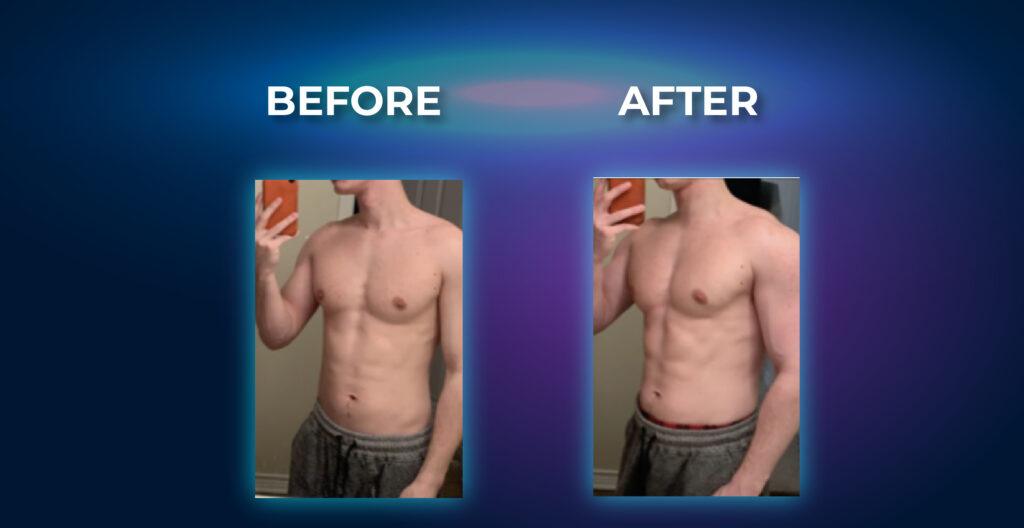 BEFORE

AFTER