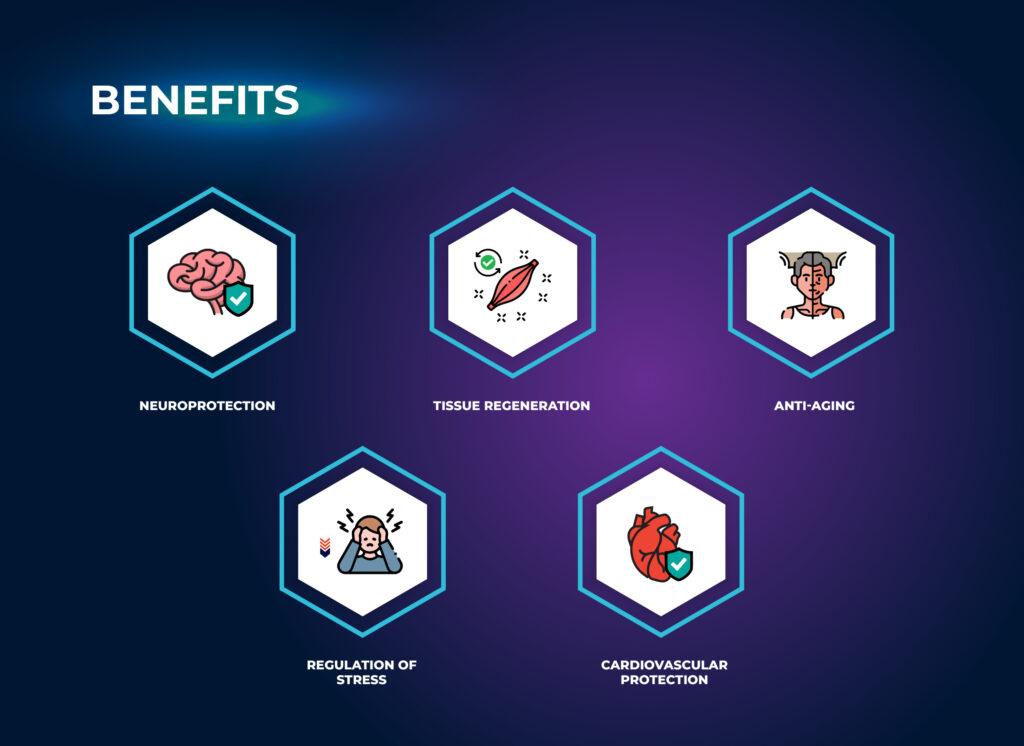 BENEFITS

NEUROPROTECTION

TISSUE REGENERATION

ANTI-AGING

REGULATION OF STRESS

CARDIOVASCULAR PROTECTION