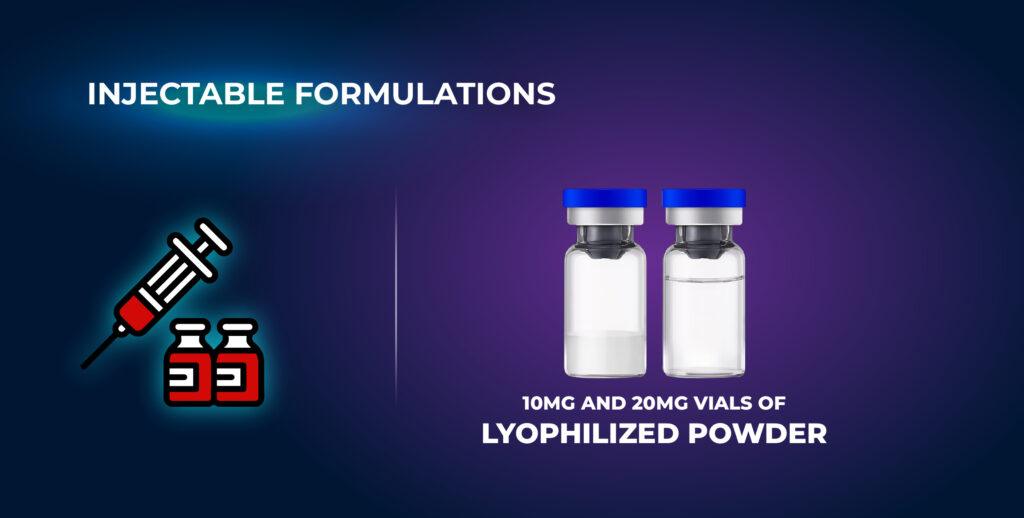 INJECTABLE FORMULATIONS

10MG AND 20MG VIALS OF
LYOPHILIZED POWDER