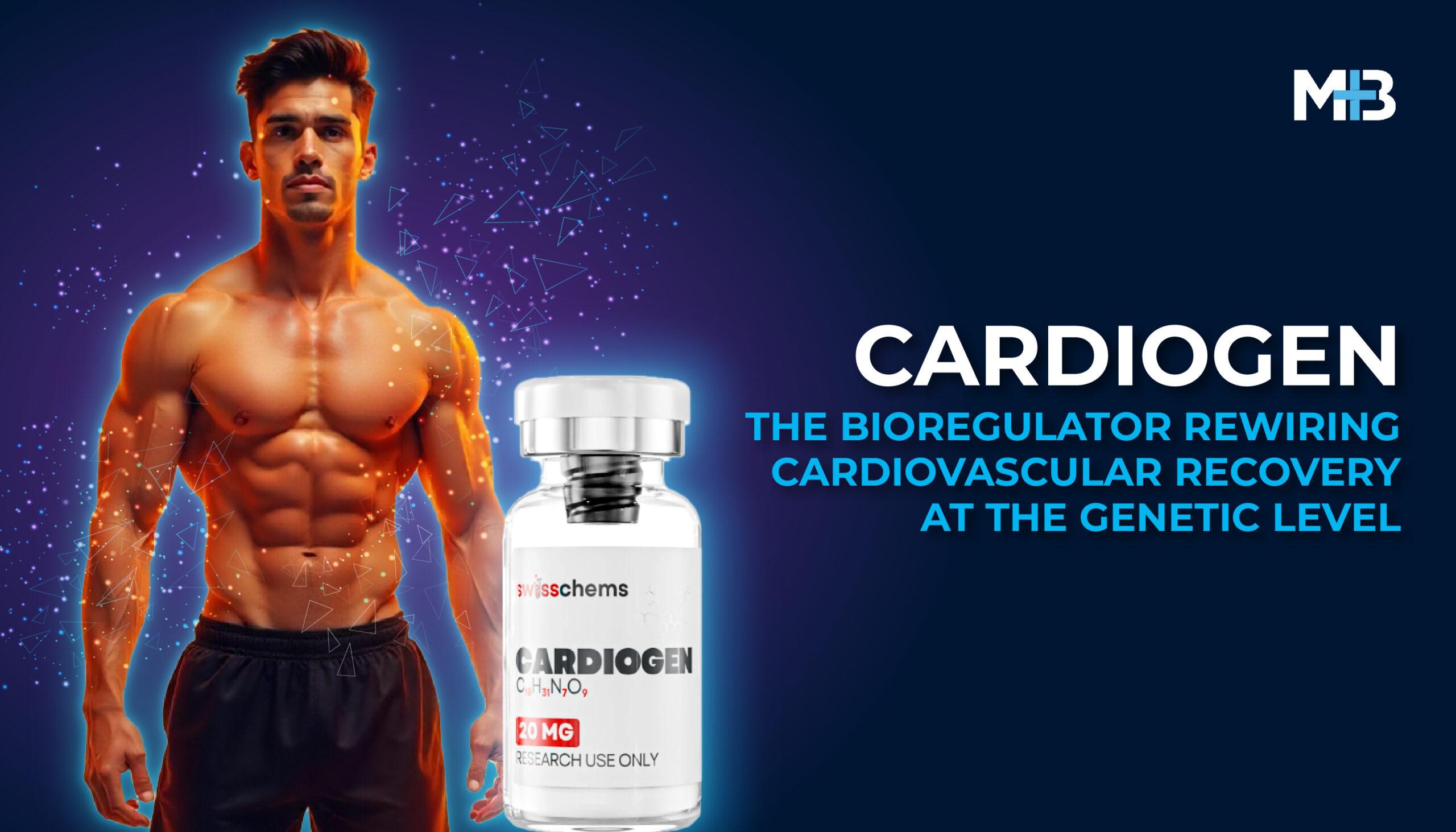 M+B

CARDIOGEN
THE BIOREGULATOR REWIRING CARDIOVASCULAR RECOVERY AT THE GENETIC LEVEL

swisschems

CARDIOGEN
$C_{18}H_{31}N_7O_9$

20 MG
RESEARCH USE ONLY