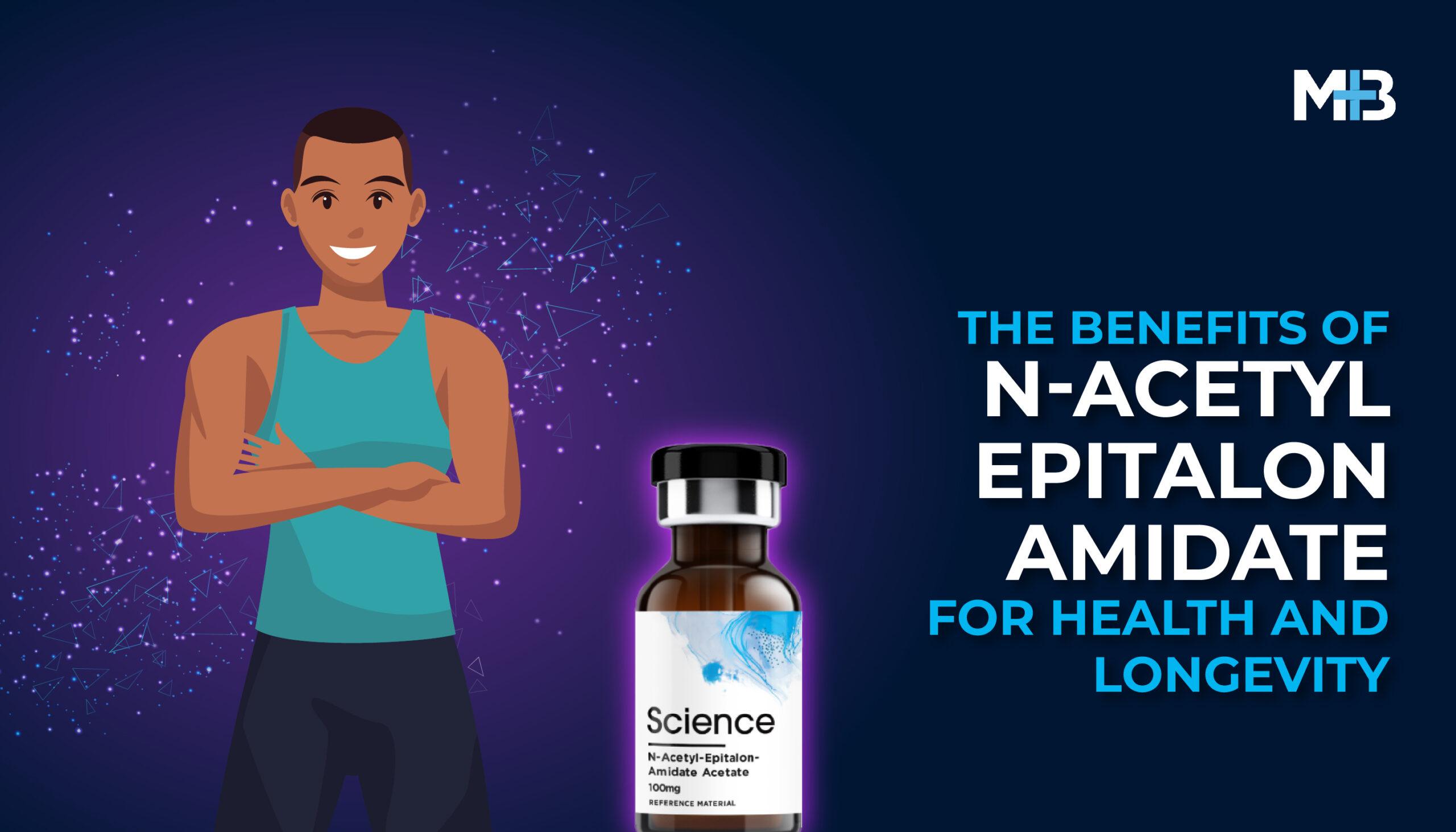 M+B

THE BENEFITS OF
N-ACETYL
EPITALON
AMIDATE
FOR HEALTH AND
LONGEVITY

Science
N-Acetyl-Epitalon-Amidate Acetate
100mg
REFERENCE MATERIAL