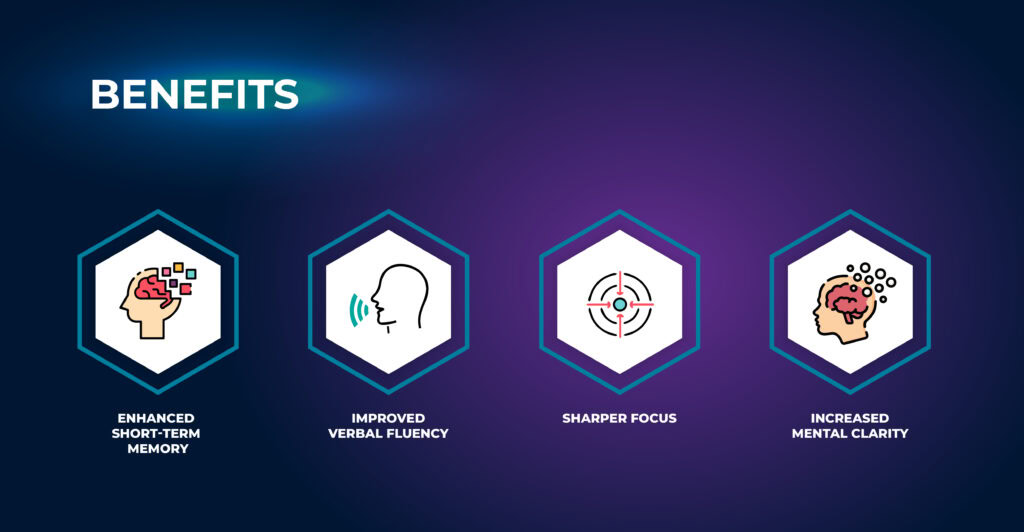 BENEFITS

ENHANCED SHORT-TERM MEMORY

IMPROVED VERBAL FLUENCY

SHARPER FOCUS

INCREASED MENTAL CLARITY