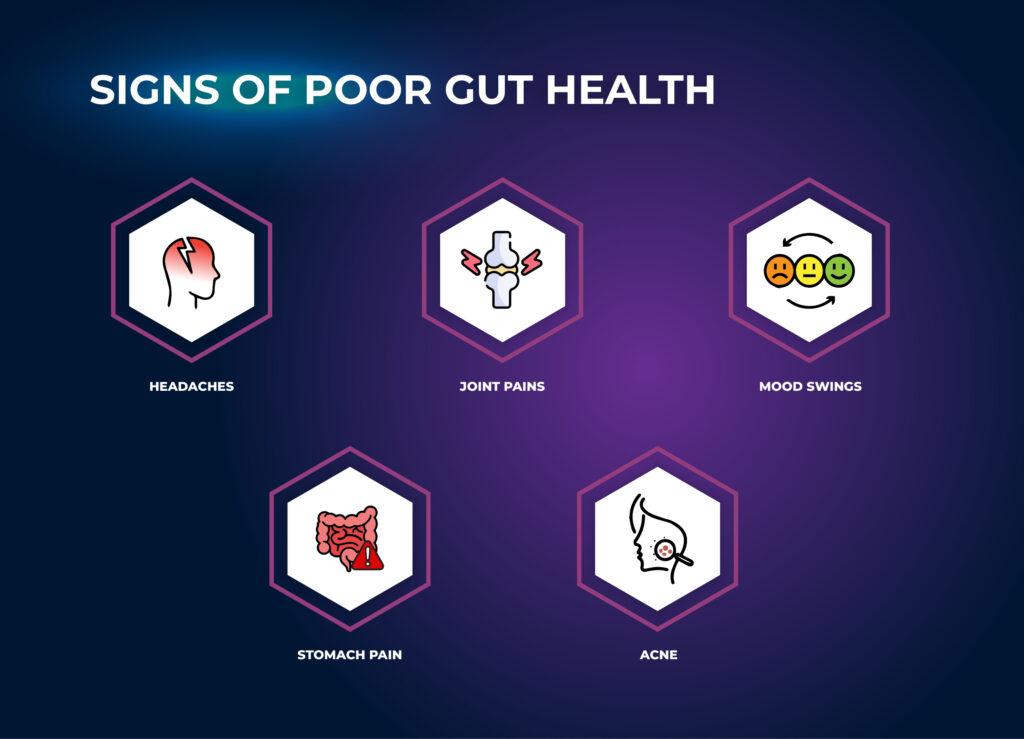 SIGNS OF POOR GUT HEALTH

HEADACHES

JOINT PAINS

MOOD SWINGS

STOMACH PAIN

ACNE