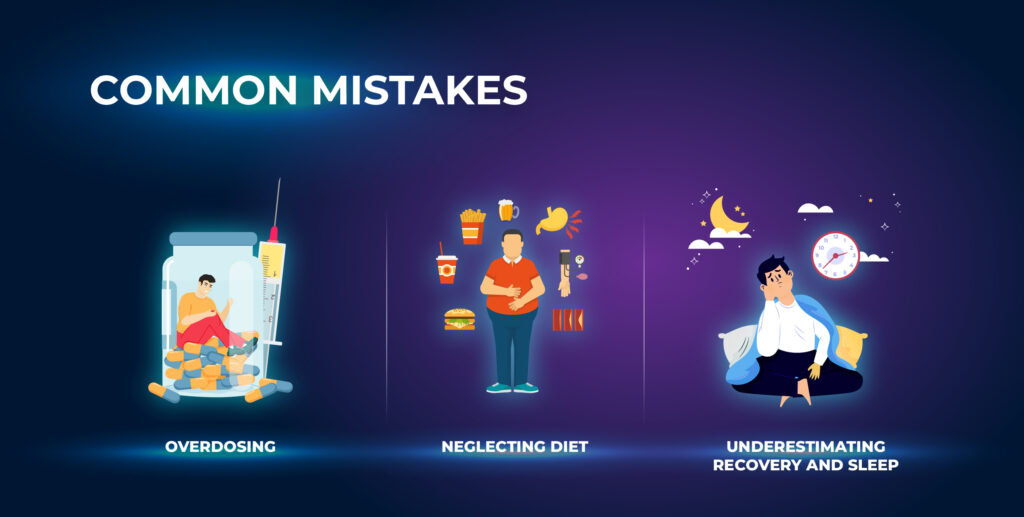 COMMON MISTAKES

OVERDOSING

NEGLECTING DIET

UNDERESTIMATING RECOVERY AND SLEEP