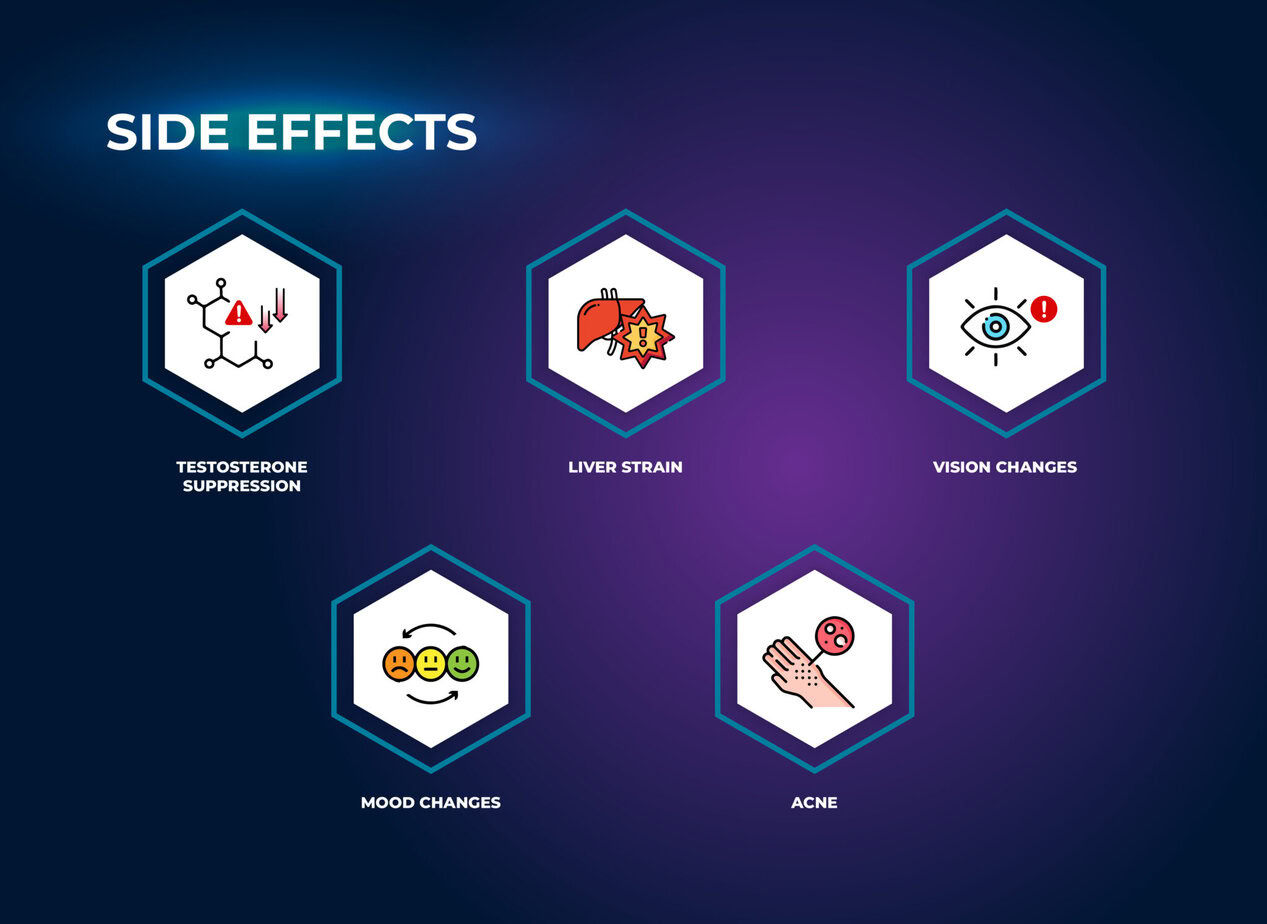 SIDE EFFECTS

TESTOSTERONE SUPPRESSION

LIVER STRAIN

VISION CHANGES

MOOD CHANGES

ACNE