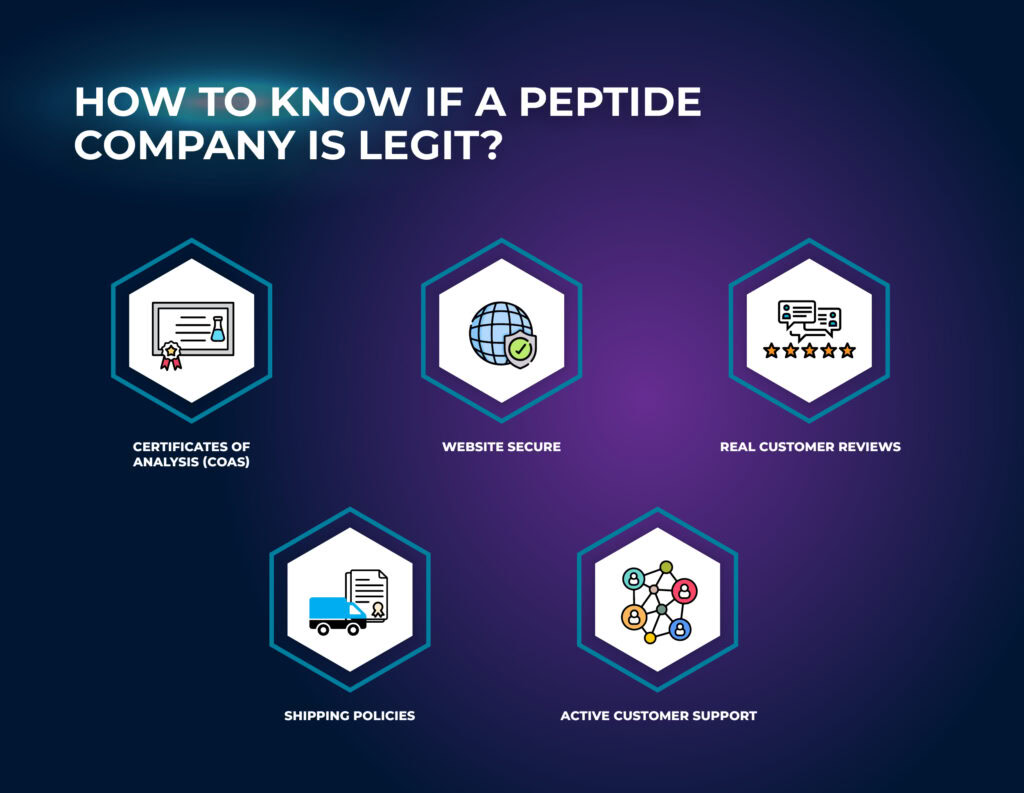 HOW TO KNOW IF A PEPTIDE COMPANY IS LEGIT?

CERTIFICATES OF ANALYSIS (COAS)

WEBSITE SECURE

REAL CUSTOMER REVIEWS

SHIPPING POLICIES

ACTIVE CUSTOMER SUPPORT