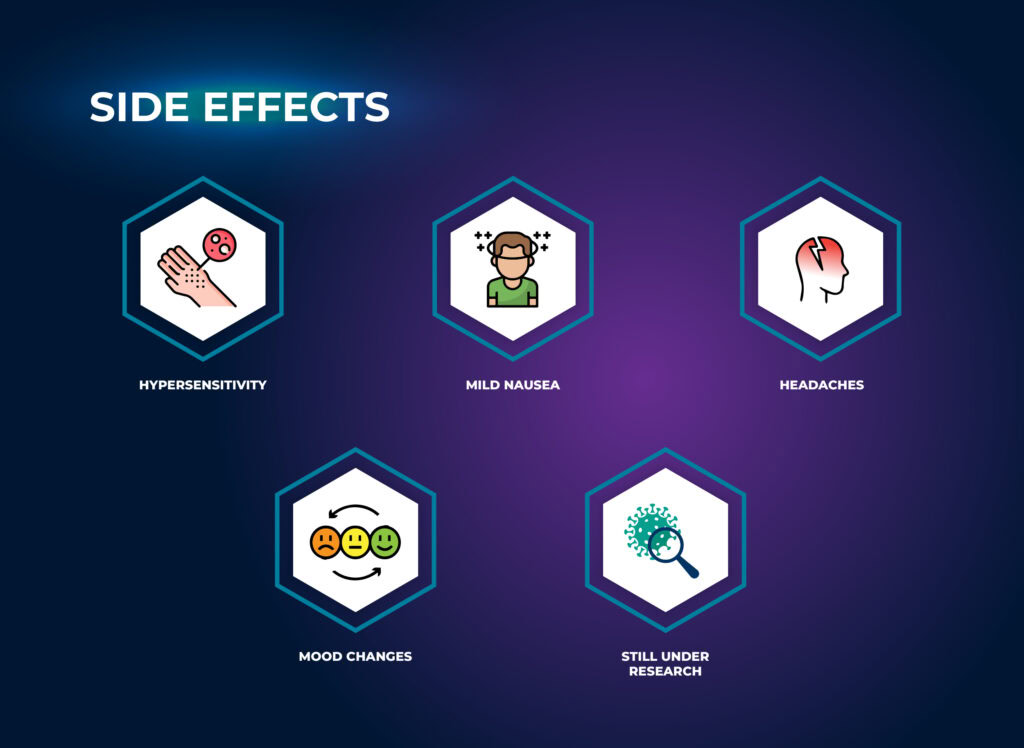 SIDE EFFECTS

HYPERSENSITIVITY

MILD NAUSEA

HEADACHES

MOOD CHANGES

STILL UNDER RESEARCH