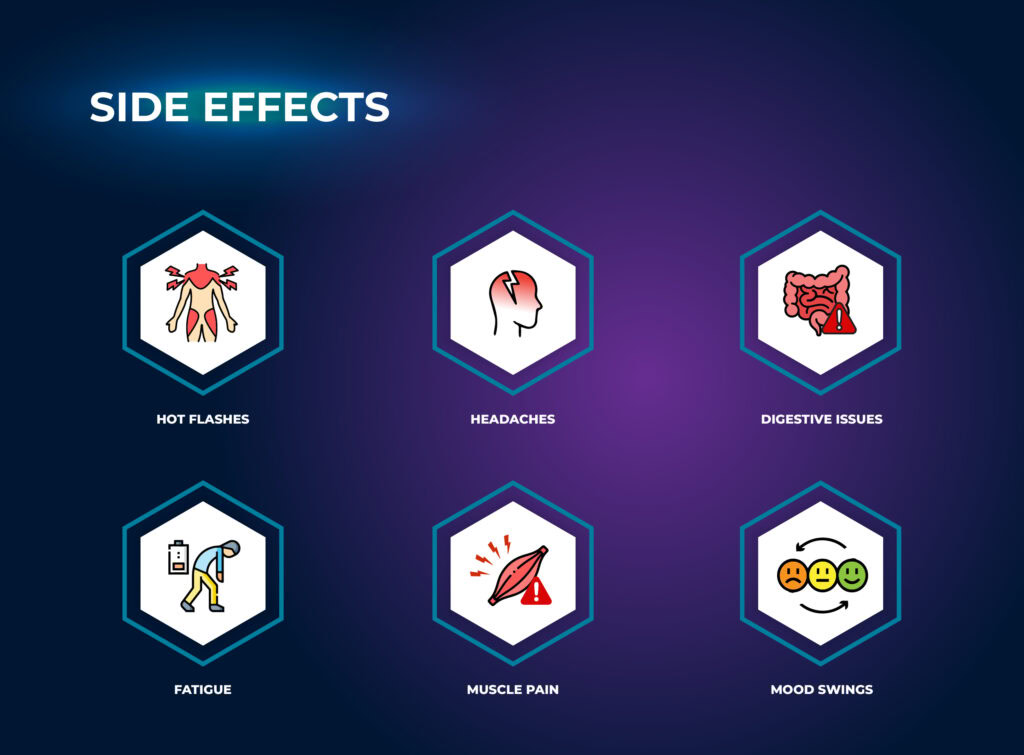 SIDE EFFECTS

HOT FLASHES

HEADACHES

DIGESTIVE ISSUES

FATIGUE

MUSCLE PAIN

MOOD SWINGS