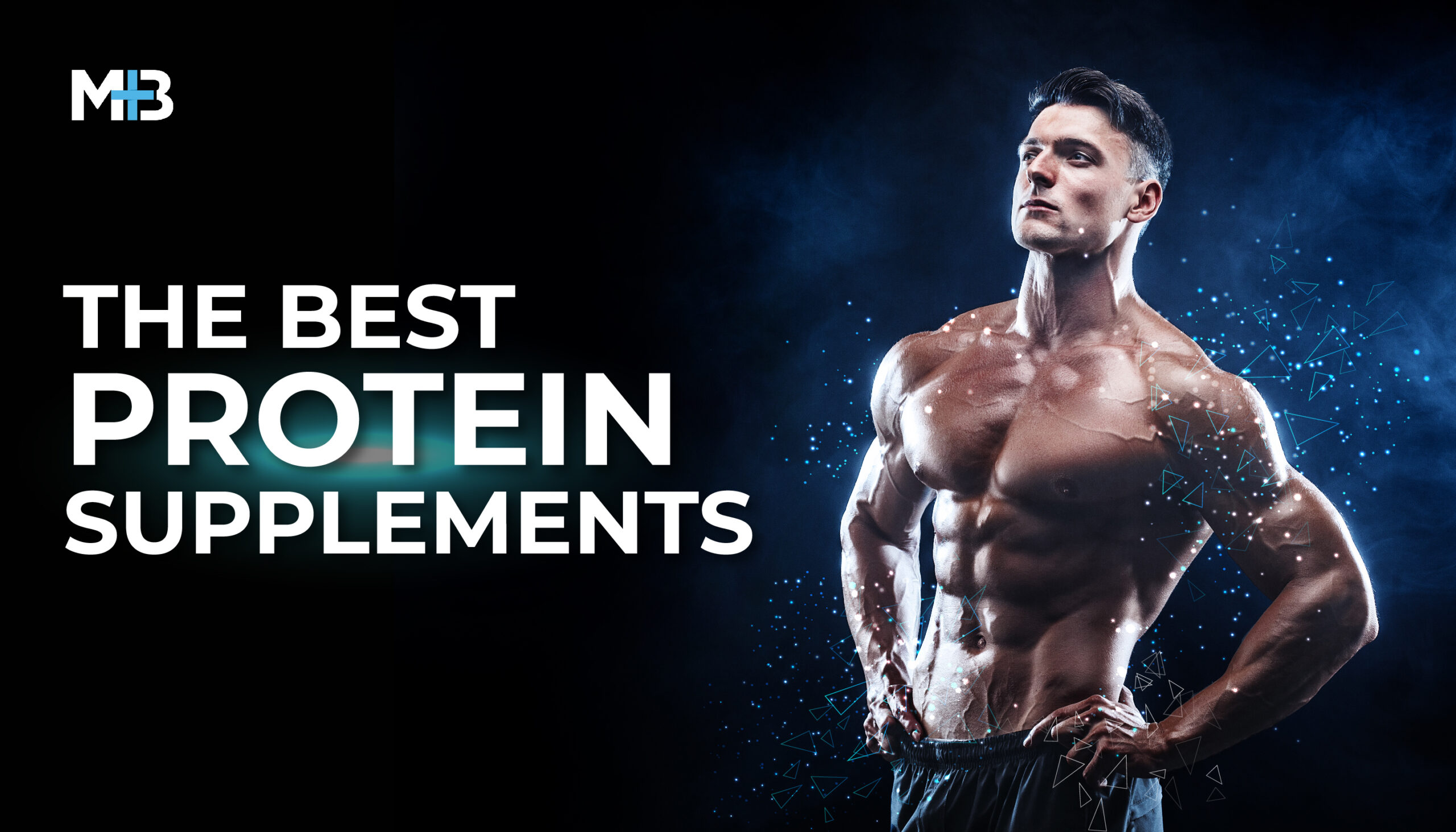 M+B

THE BEST
PROTEIN
SUPPLEMENTS