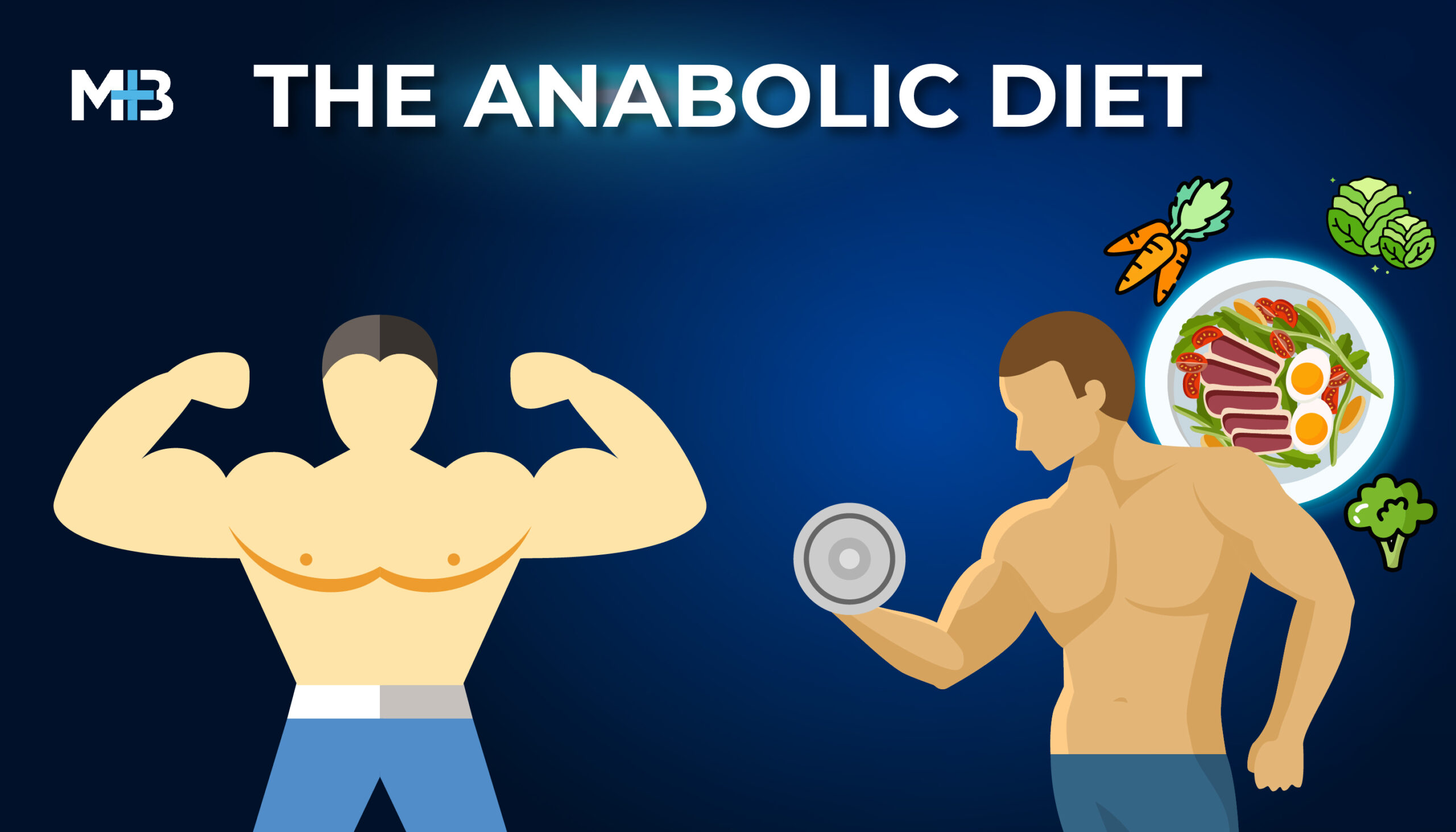 M+B THE ANABOLIC DIET