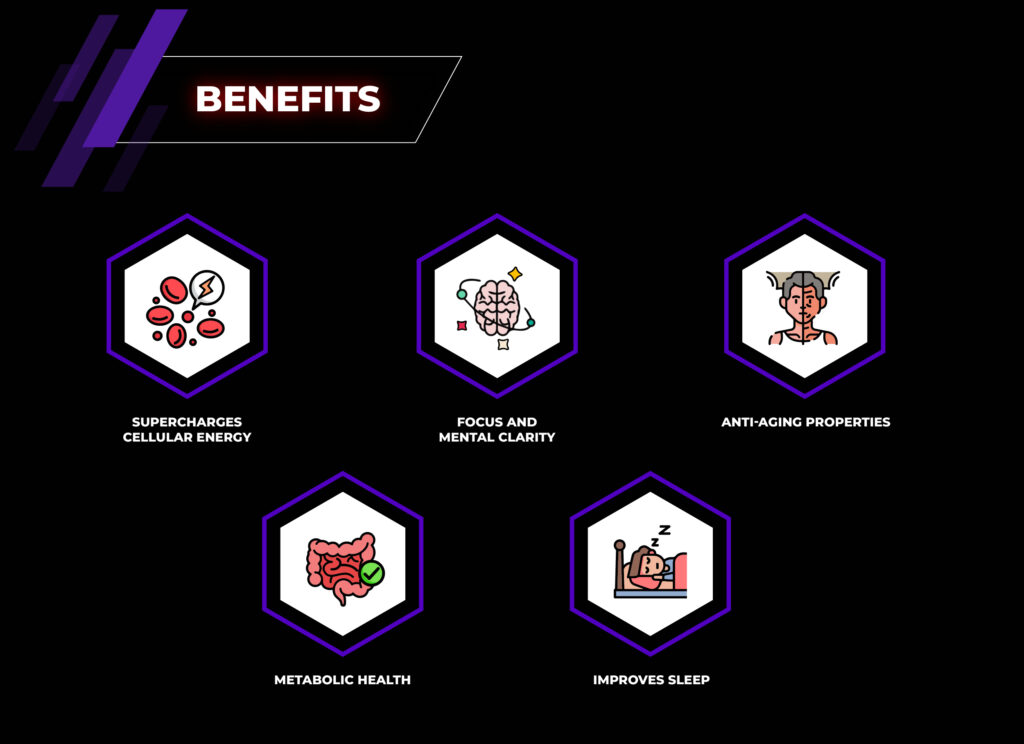 BENEFITS

SUPERCHARGES CELLULAR ENERGY

FOCUS AND MENTAL CLARITY

ANTI-AGING PROPERTIES

METABOLIC HEALTH

IMPROVES SLEEP