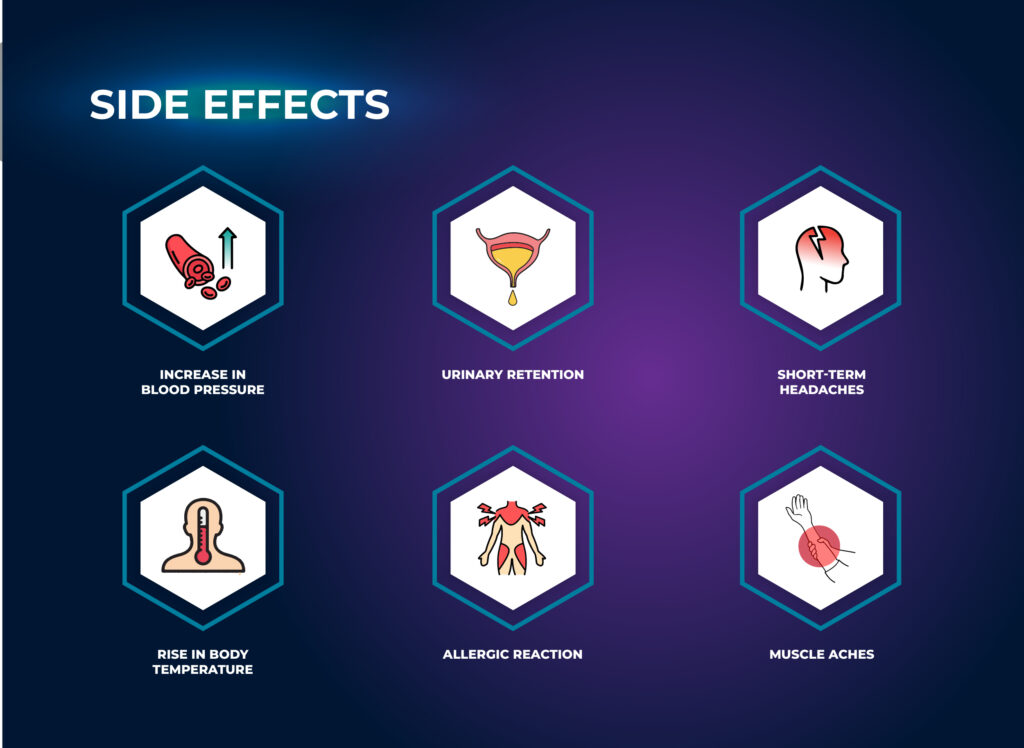 SIDE EFFECTS

INCREASE IN BLOOD PRESSURE

URINARY RETENTION

SHORT-TERM HEADACHES

RISE IN BODY TEMPERATURE

ALLERGIC REACTION

MUSCLE ACHES