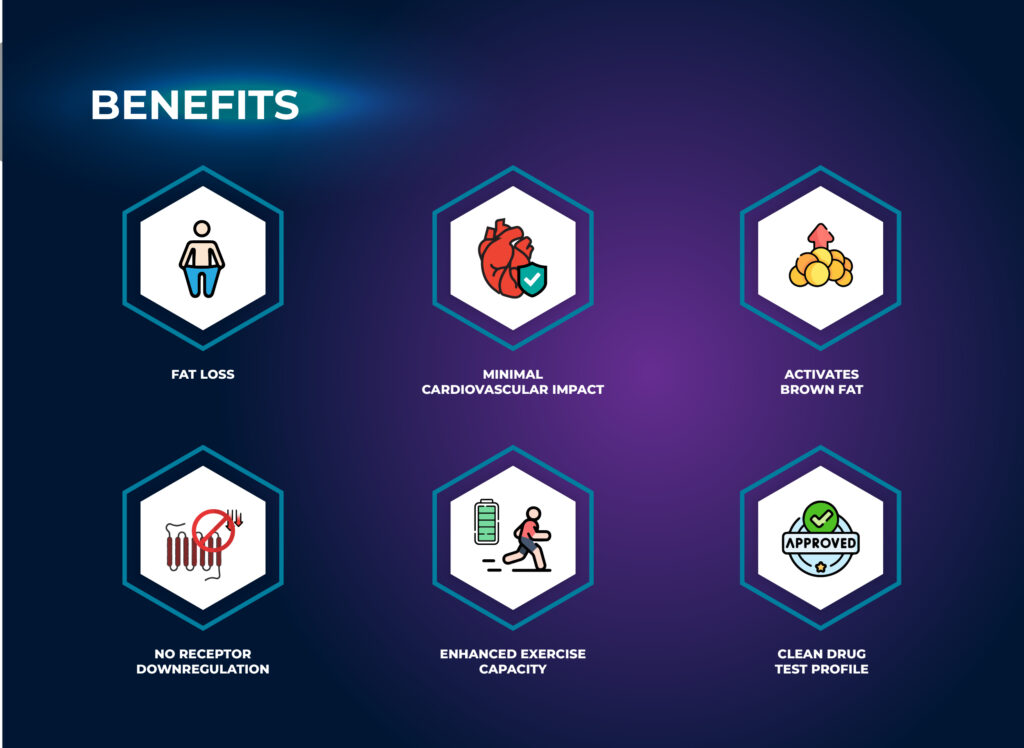 BENEFITS

FAT LOSS

MINIMAL CARDIOVASCULAR IMPACT

ACTIVATES BROWN FAT

NO RECEPTOR DOWNREGULATION

ENHANCED EXERCISE CAPACITY

APPROVED

CLEAN DRUG TEST PROFILE