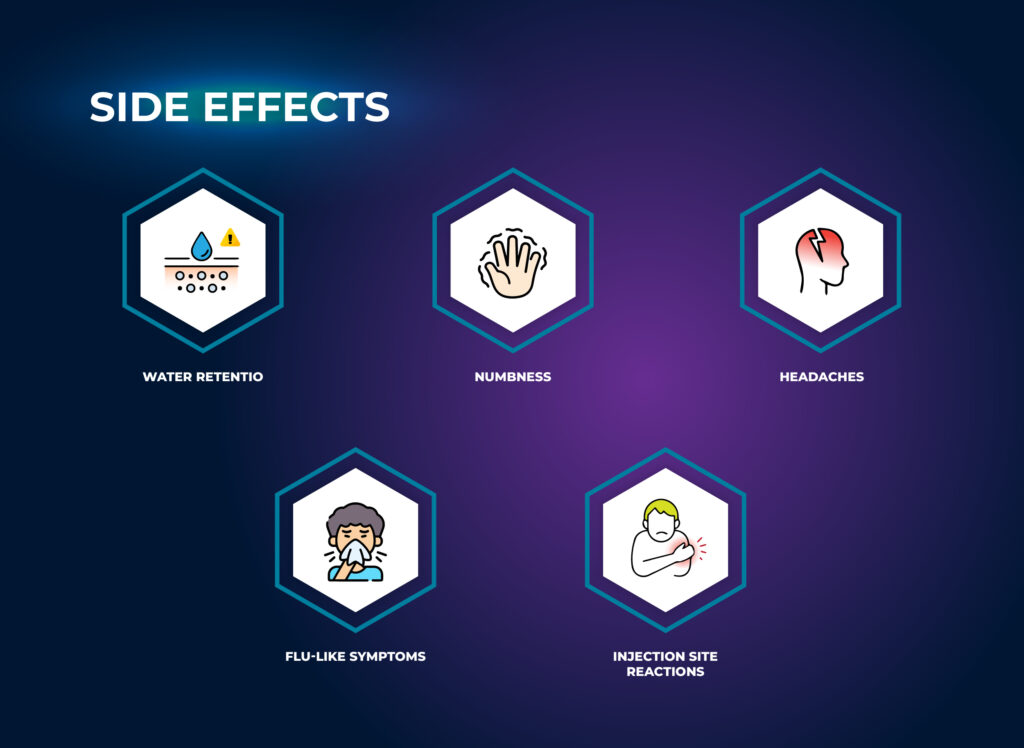 SIDE EFFECTS

WATER RETENTIO

NUMBNESS

HEADACHES

FLU-LIKE SYMPTOMS

INJECTION SITE REACTIONS