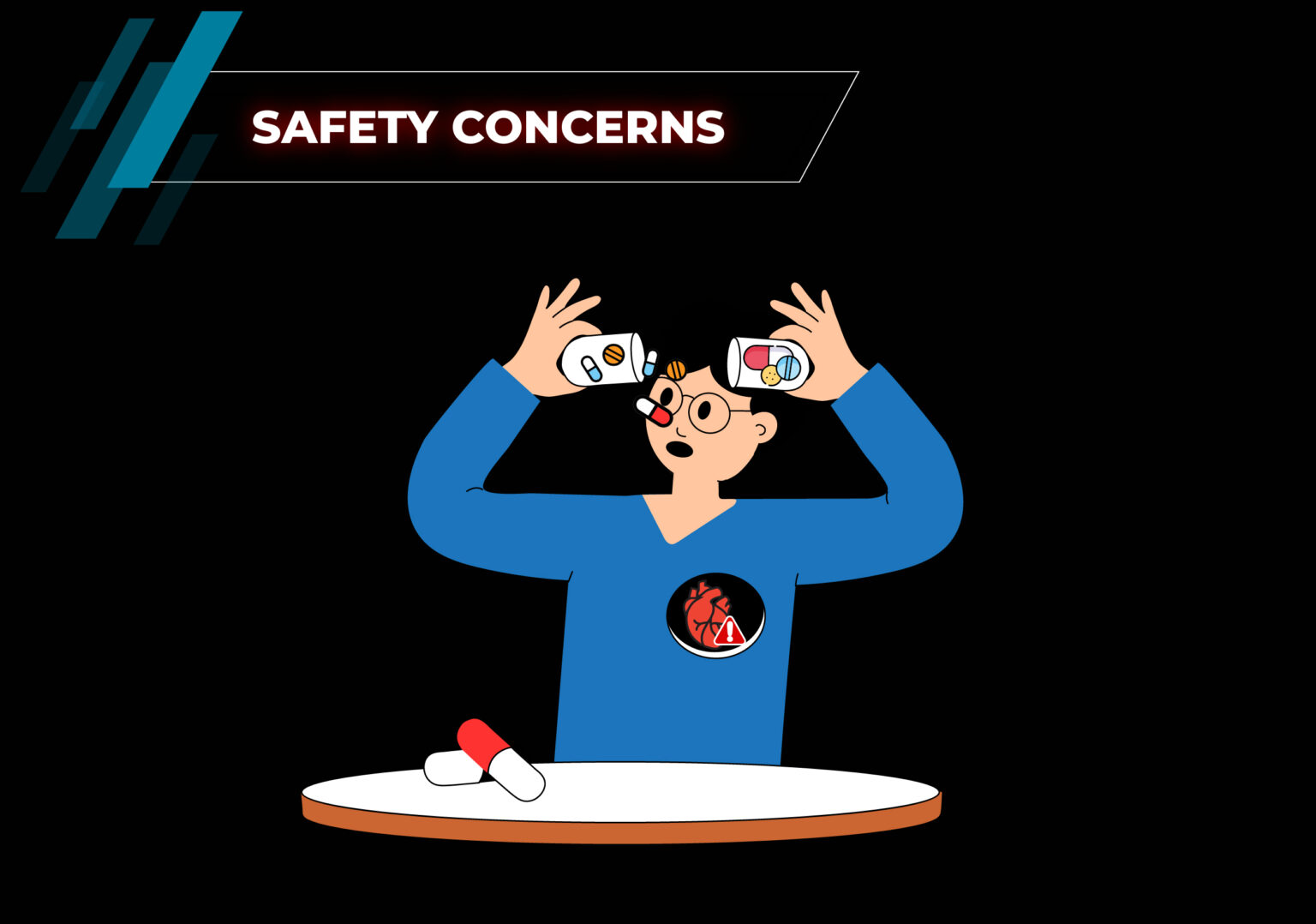 SAFETY CONCERNS