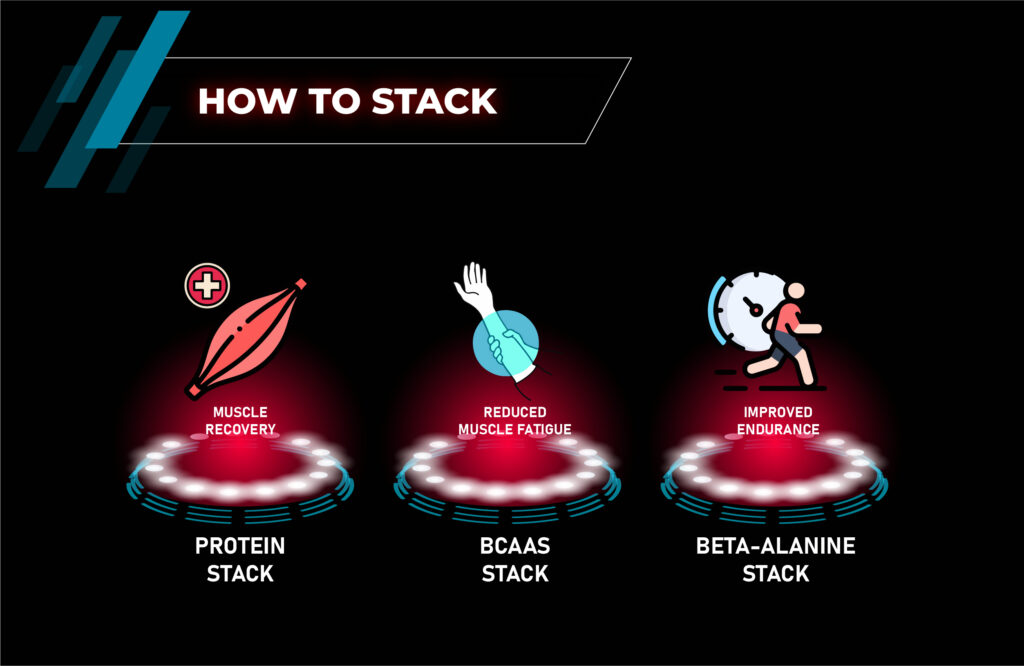 HOW TO STACK

MUSCLE RECOVERY

PROTEIN STACK

REDUCED MUSCLE FATIGUE

BCAAS STACK

IMPROVED ENDURANCE

BETA-ALANINE STACK