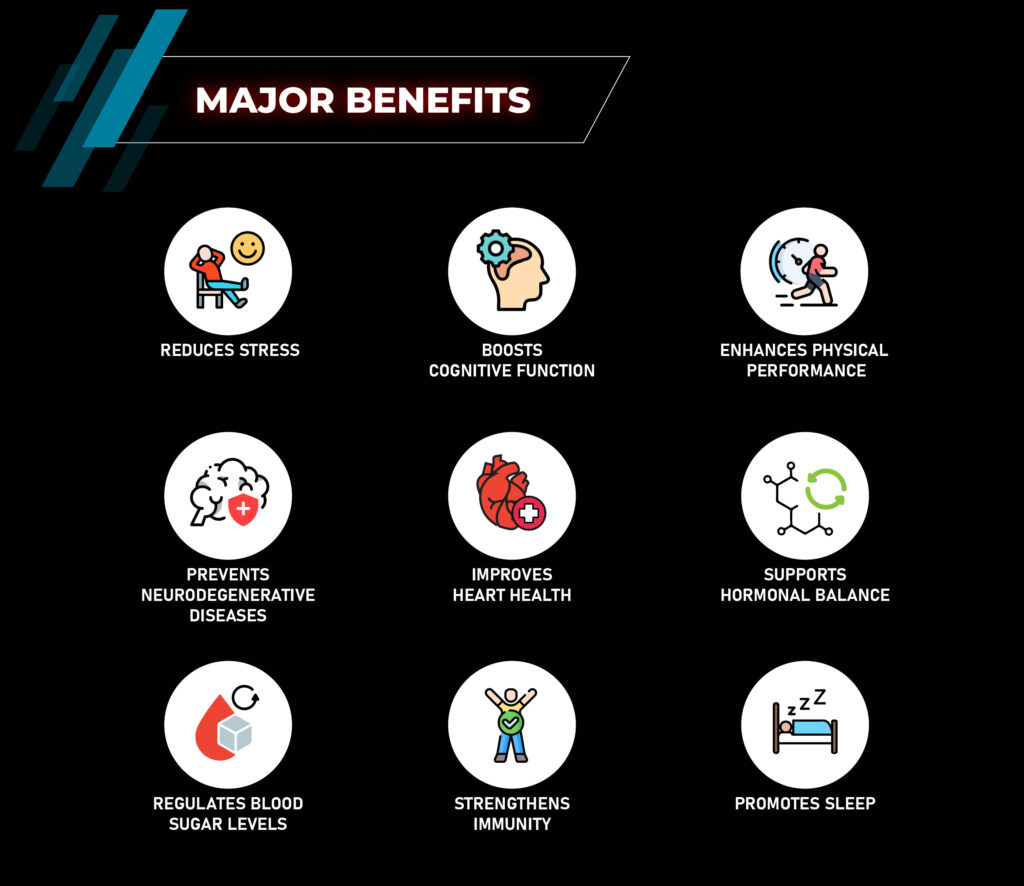 MAJOR BENEFITS

REDUCES STRESS

BOOSTS COGNITIVE FUNCTION

ENHANCES PHYSICAL PERFORMANCE

PREVENTS NEURODEGENERATIVE DISEASES

IMPROVES HEART HEALTH

SUPPORTS HORMONAL BALANCE

REGULATES BLOOD SUGAR LEVELS

STRENGTHENS IMMUNITY

PROMOTES SLEEP