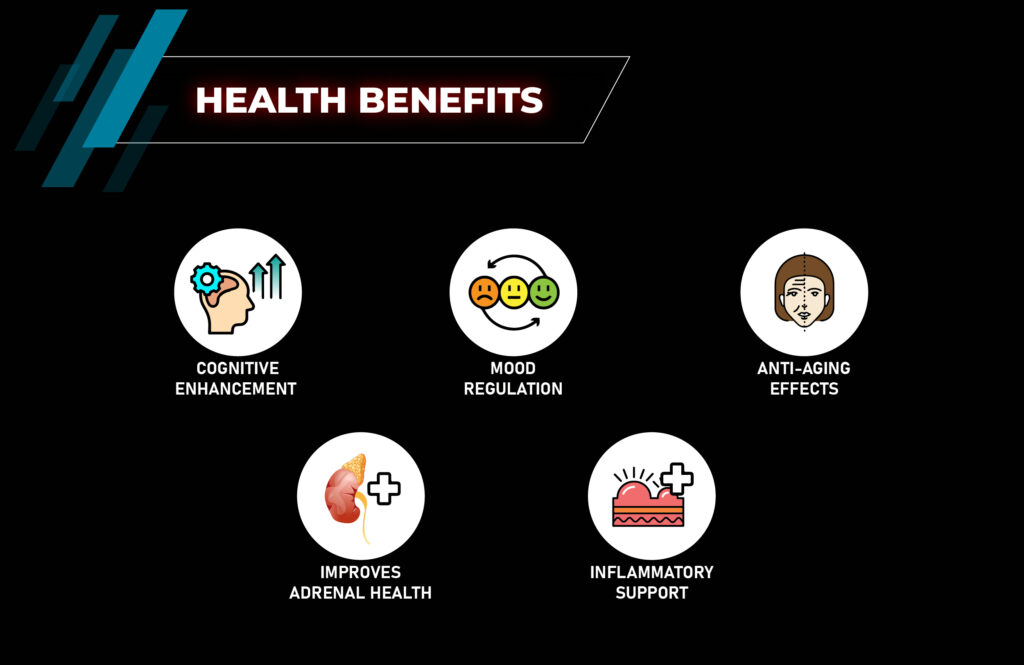 HEALTH BENEFITS

COGNITIVE ENHANCEMENT

MOOD REGULATION

ANTI-AGING EFFECTS

IMPROVES ADRENAL HEALTH

INFLAMMATORY SUPPORT