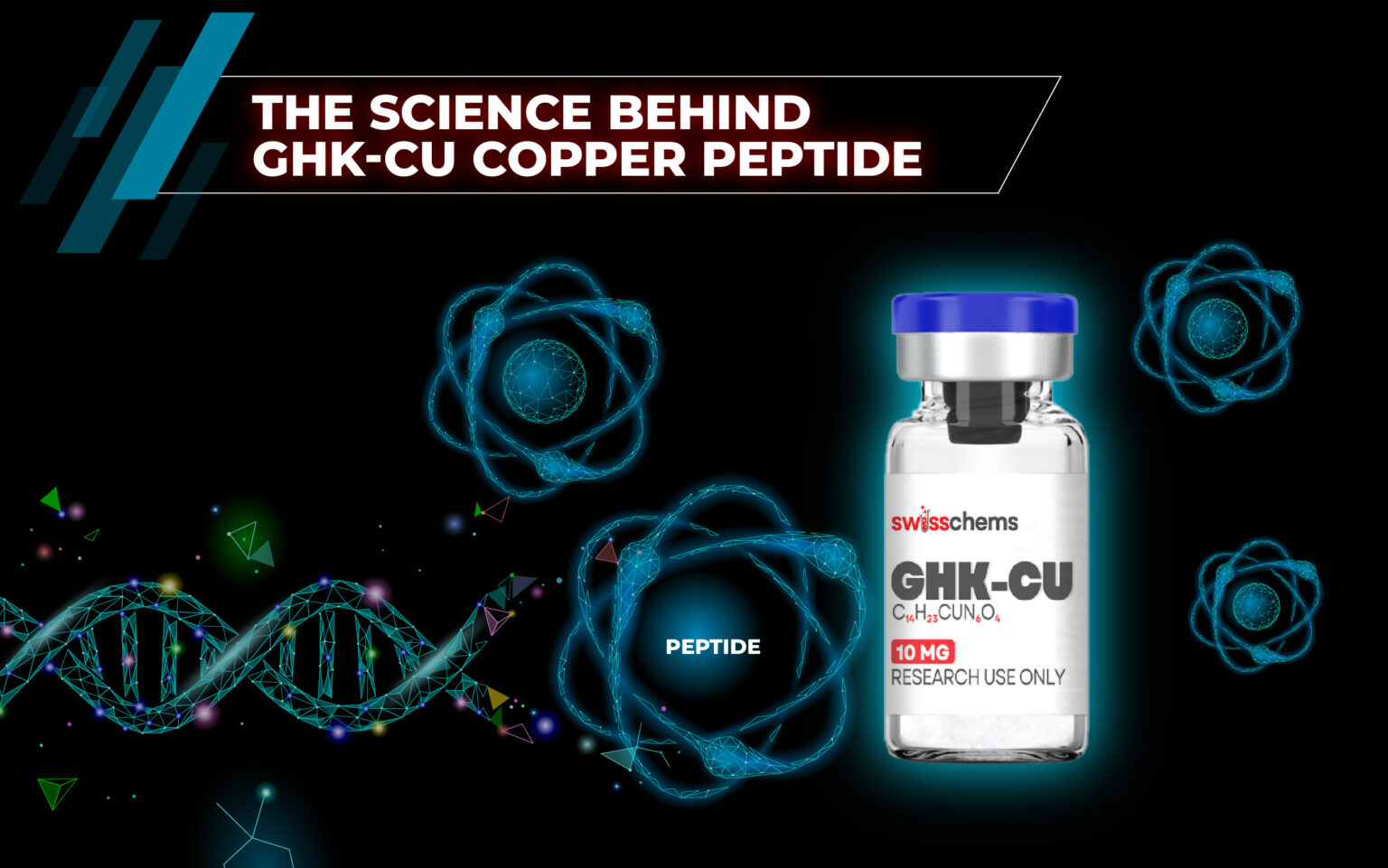 THE SCIENCE BEHIND GHK-CU COPPER PEPTIDE

PEPTIDE

swisschems

GHK-CU

$C_{14}H_{23}CUN_6O_4$

10 MG

RESEARCH USE ONLY