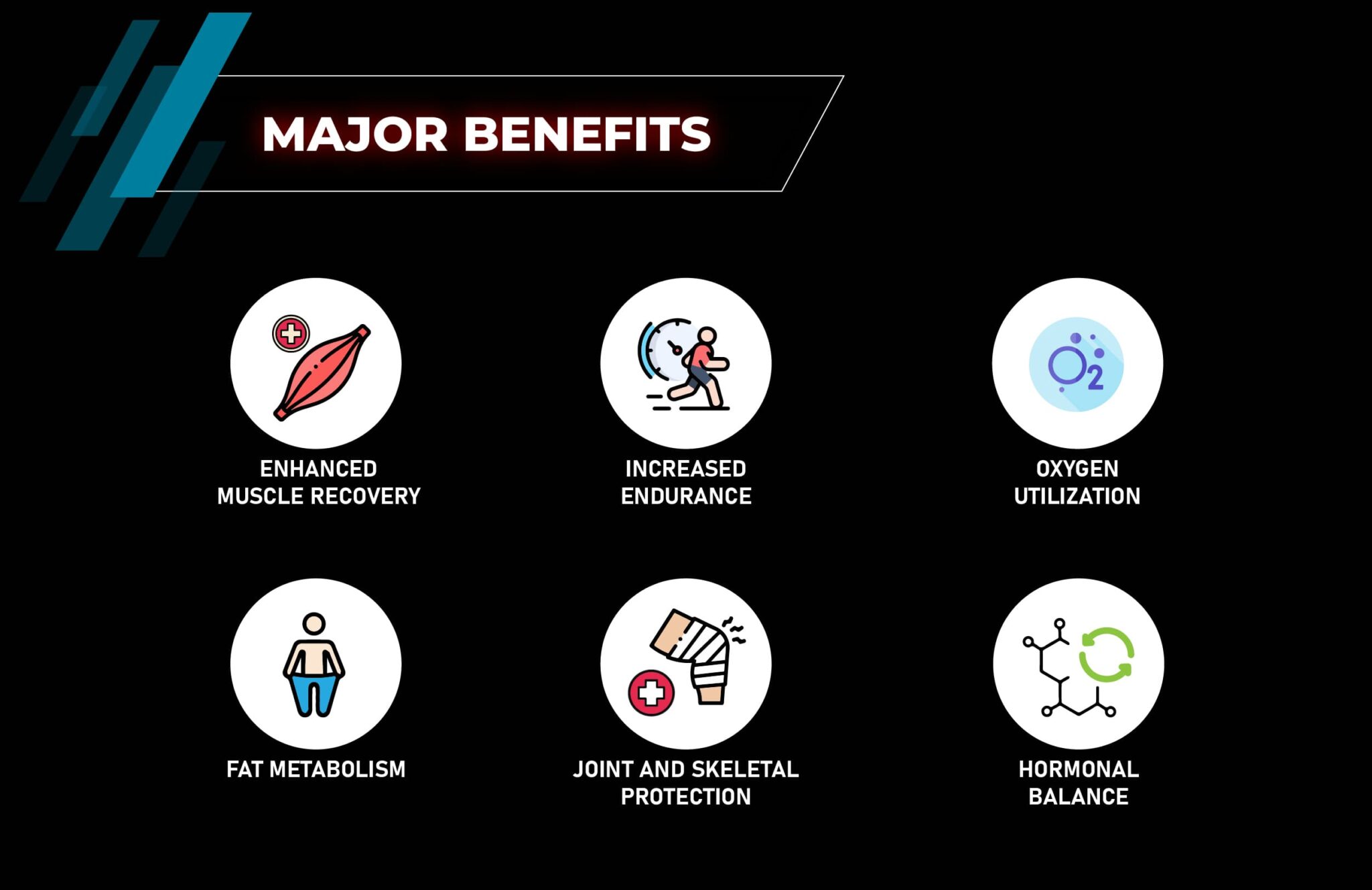 MAJOR BENEFITS

$O_2$

ENHANCED MUSCLE RECOVERY

INCREASED ENDURANCE

OXYGEN UTILIZATION

FAT METABOLISM

JOINT AND SKELETAL PROTECTION

HORMONAL BALANCE