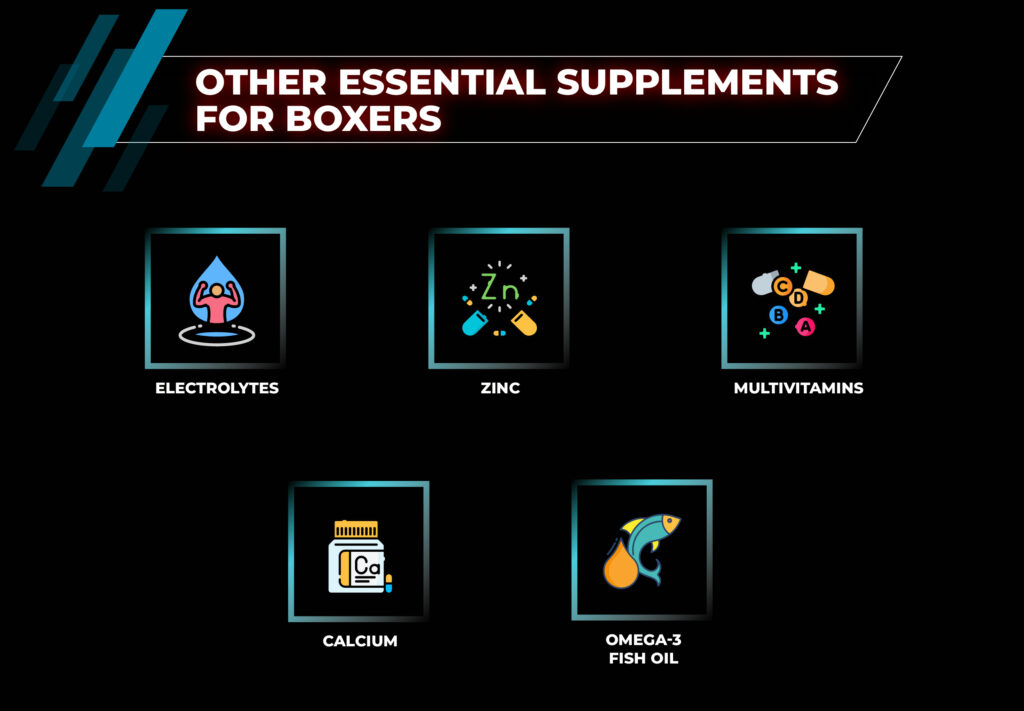 OTHER ESSENTIAL SUPPLEMENTS FOR BOXERS

ELECTROLYTES

Zn

ZINC

C D B A

MULTIVITAMINS

Ca

CALCIUM

OMEGA-3 FISH OIL