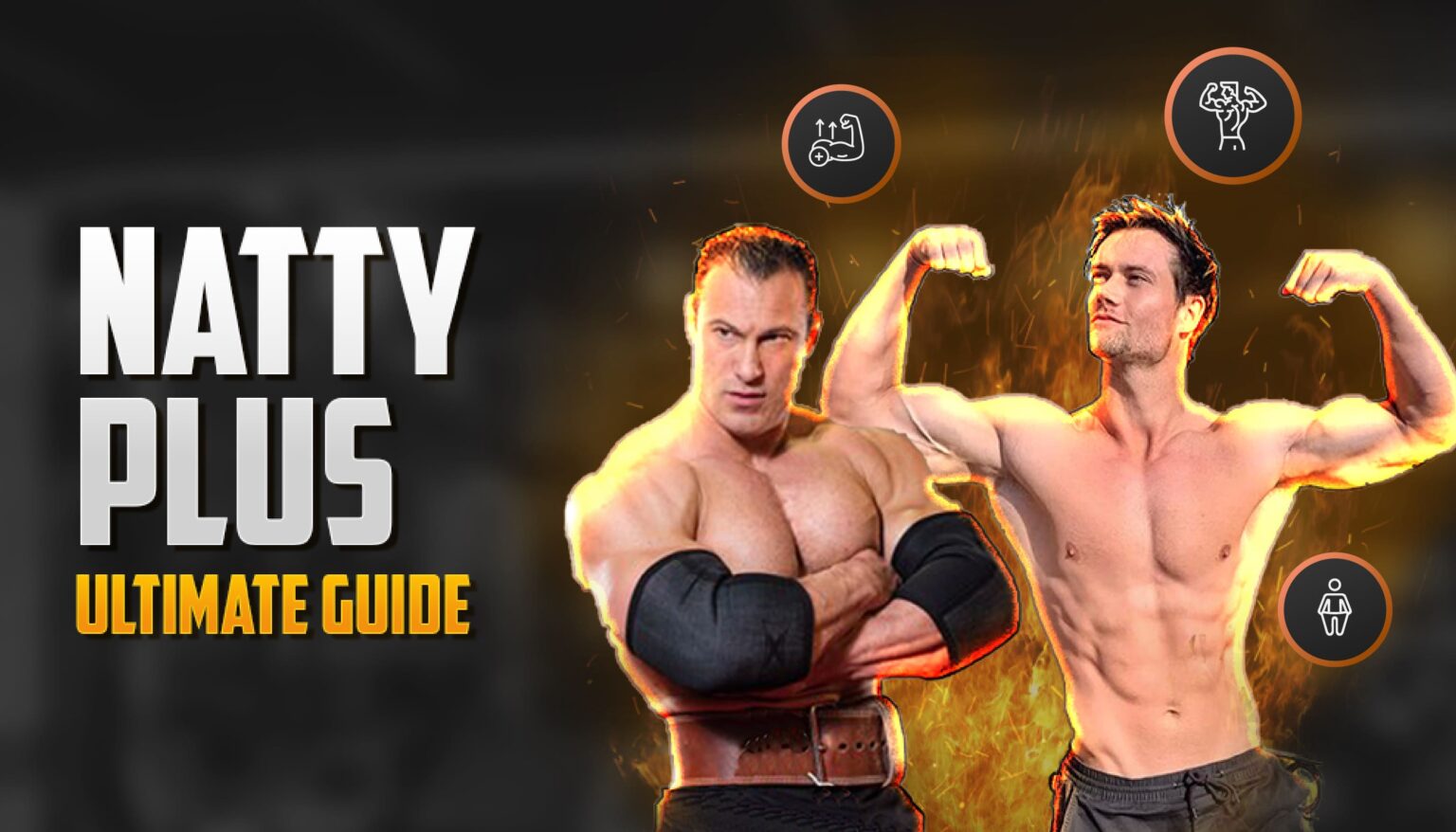 NATTY PLUS
ULTIMATE GUIDE