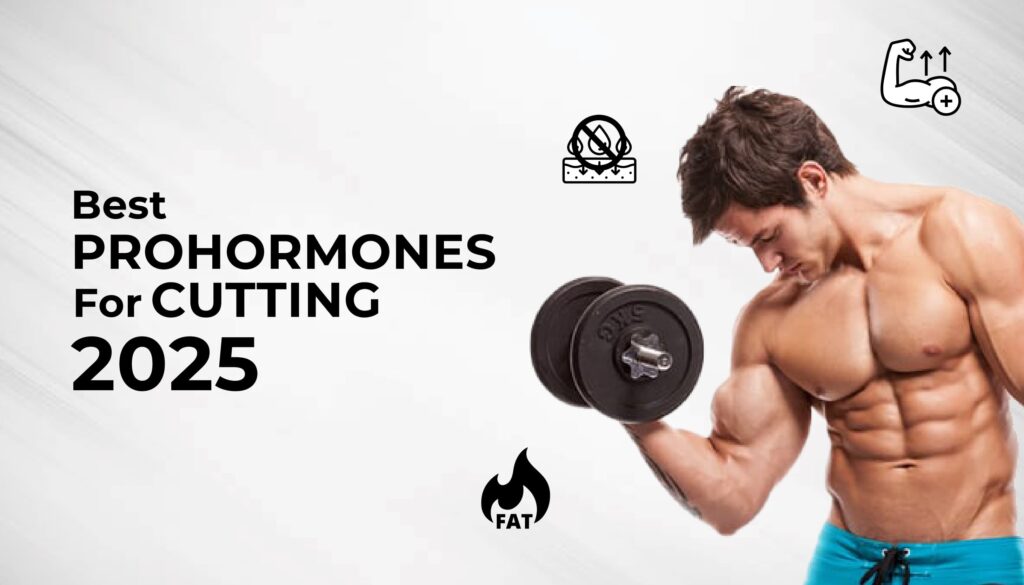 Best
PROHORMONES
For CUTTING
2025

5KG

FAT