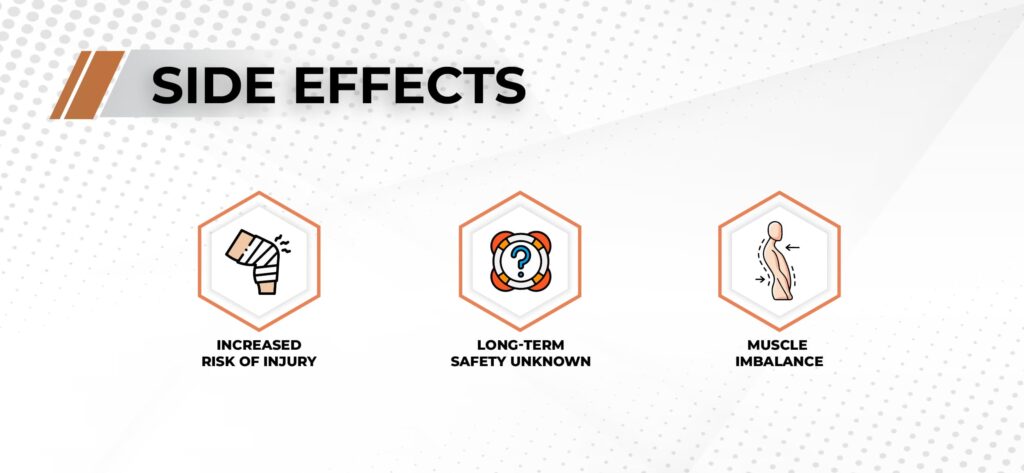 SIDE EFFECTS

INCREASED RISK OF INJURY

?

LONG-TERM SAFETY UNKNOWN

MUSCLE IMBALANCE