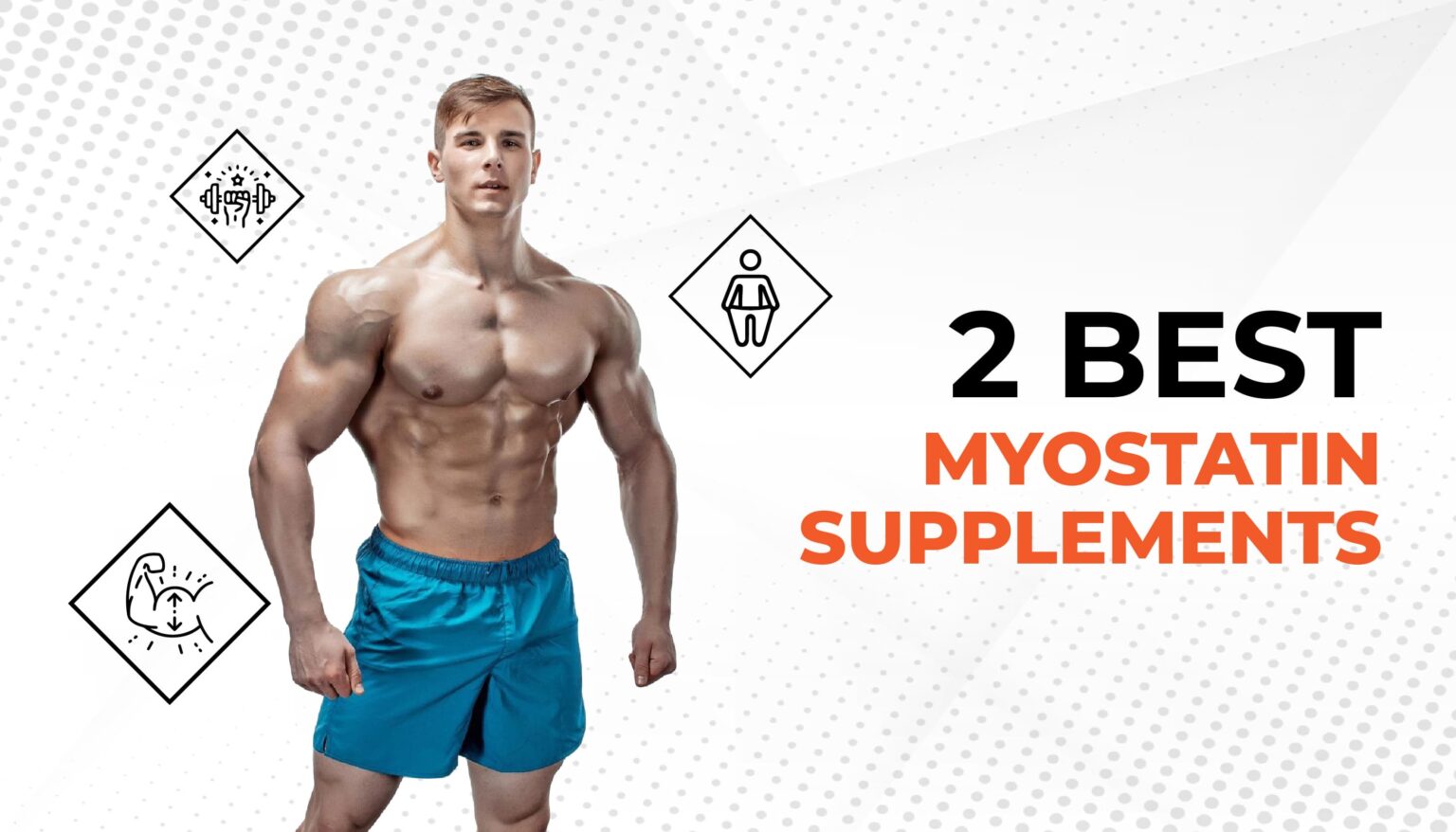 2 BEST
MYOSTATIN
SUPPLEMENTS