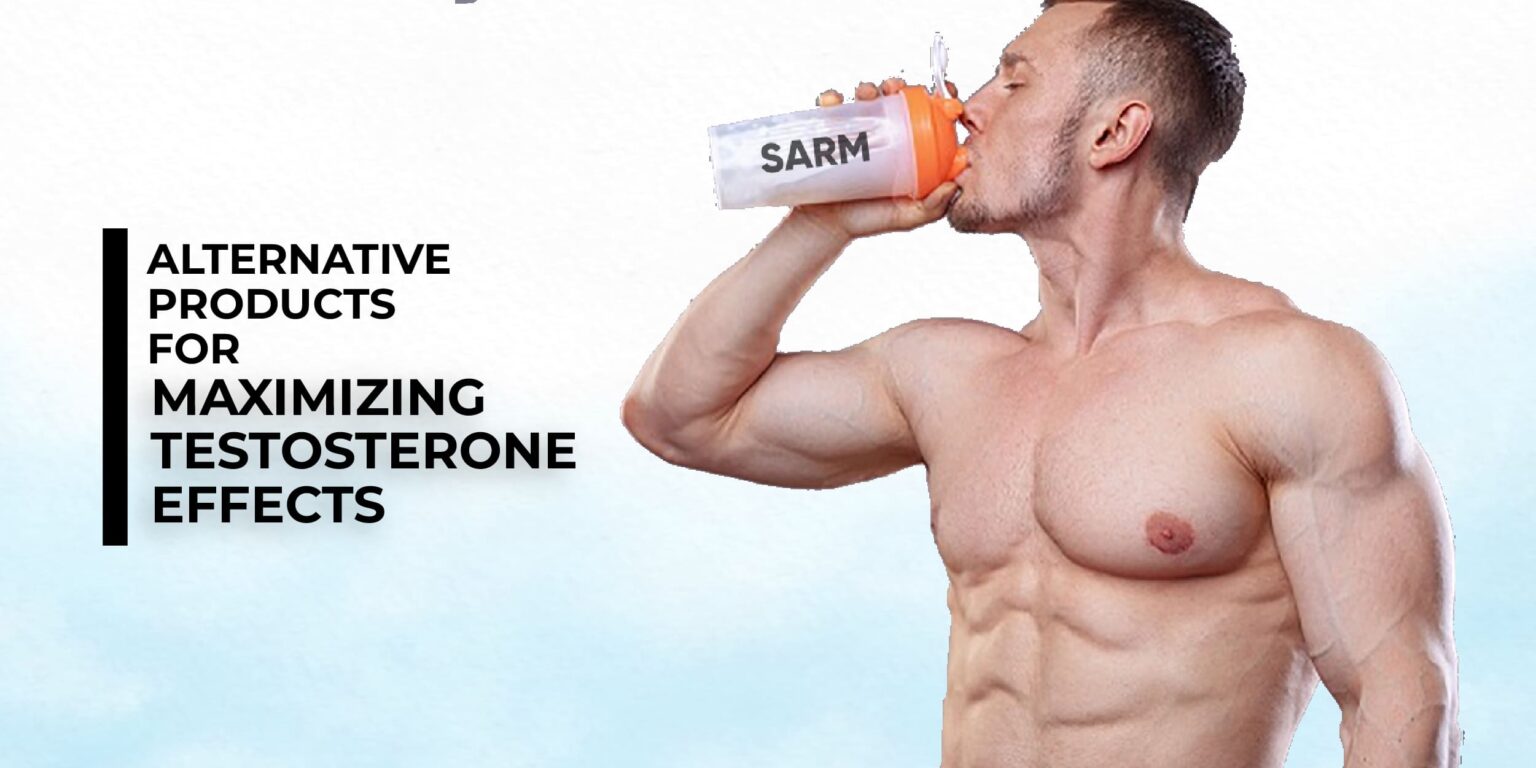 SARM

ALTERNATIVE PRODUCTS FOR MAXIMIZING TESTOSTERONE EFFECTS