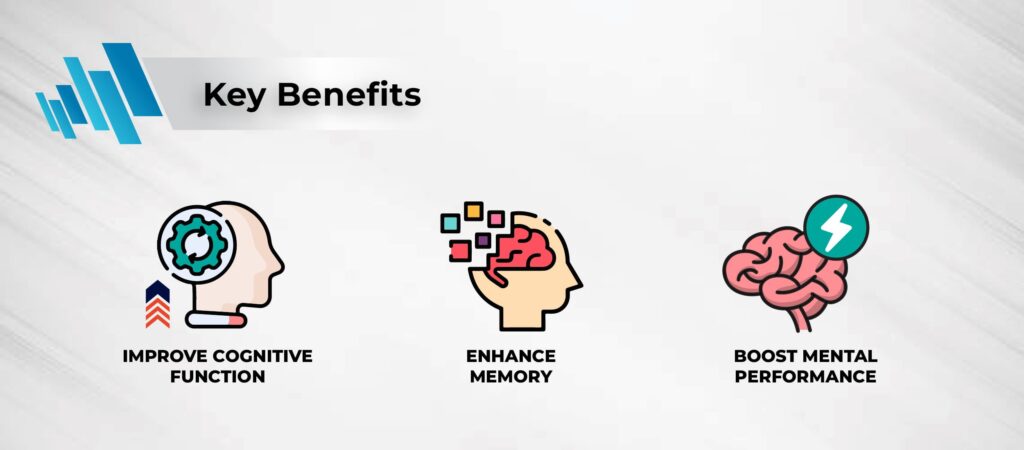 Key Benefits

IMPROVE COGNITIVE FUNCTION

ENHANCE MEMORY

BOOST MENTAL PERFORMANCE