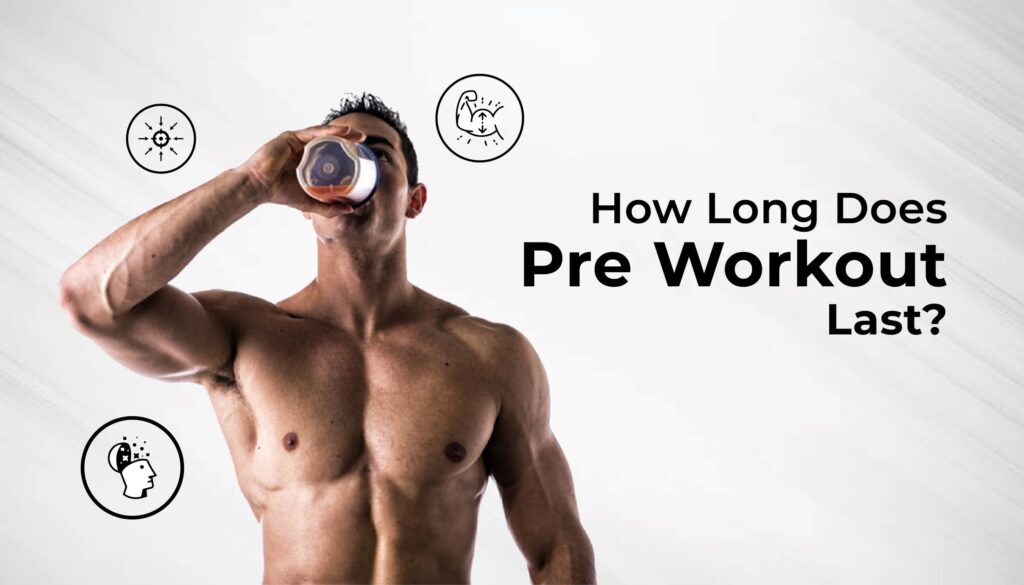 How Long Does
Pre Workout
Last?