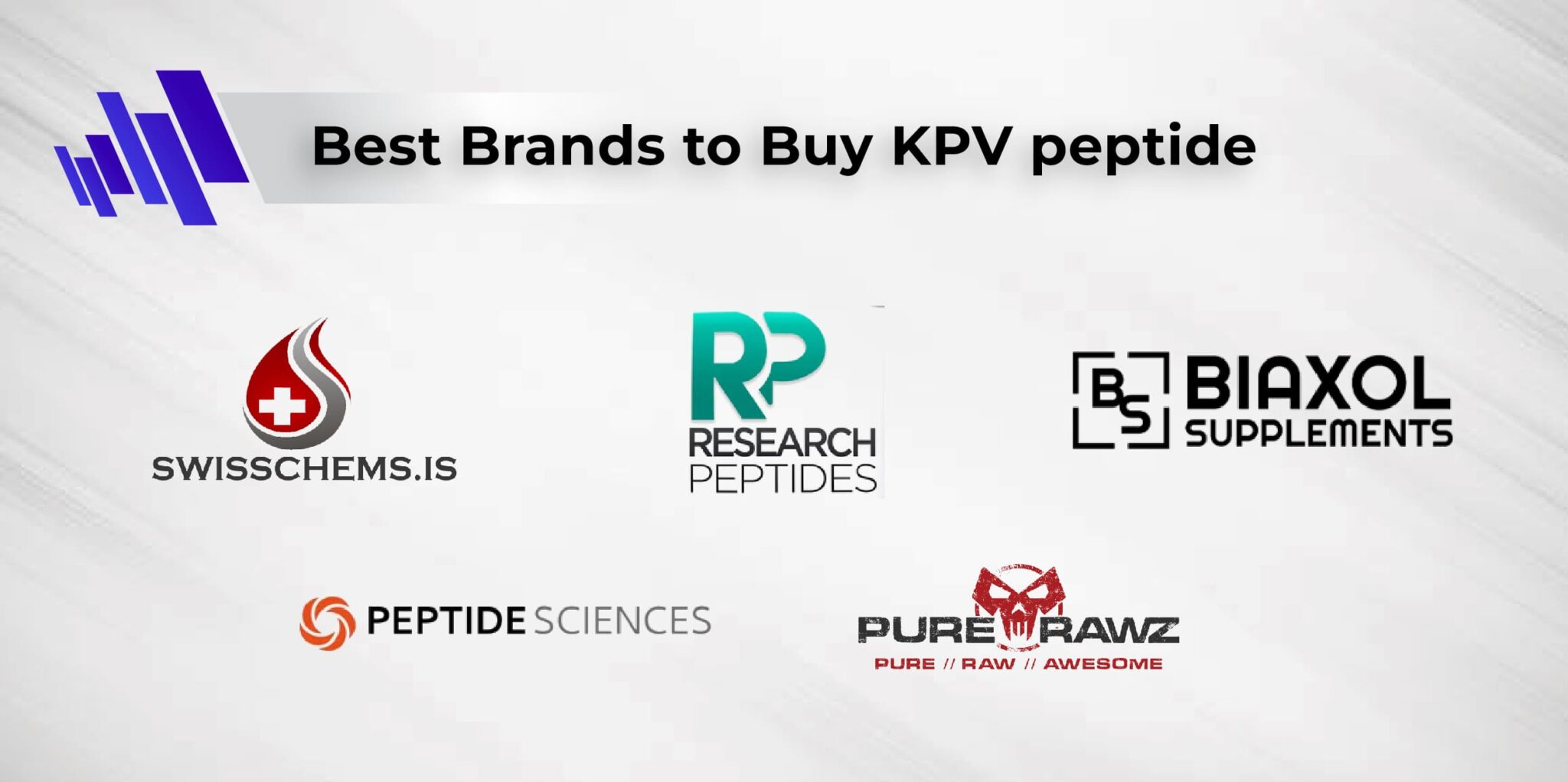 Best Brands to Buy KPV peptide

SWISSCHEMS.IS

RP
RESEARCH
PEPTIDES

BS BIAXOL
SUPPLEMENTS

PEPTIDE SCIENCES

PURE RAWZ
PURE // RAW // AWESOME