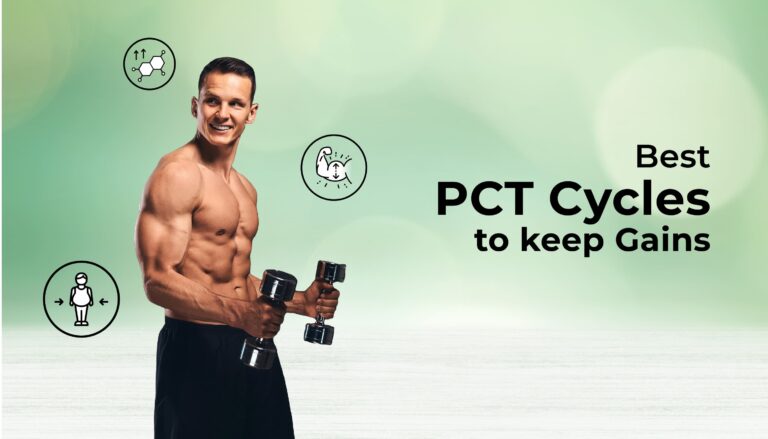 Best
PCT Cycles
to keep Gains