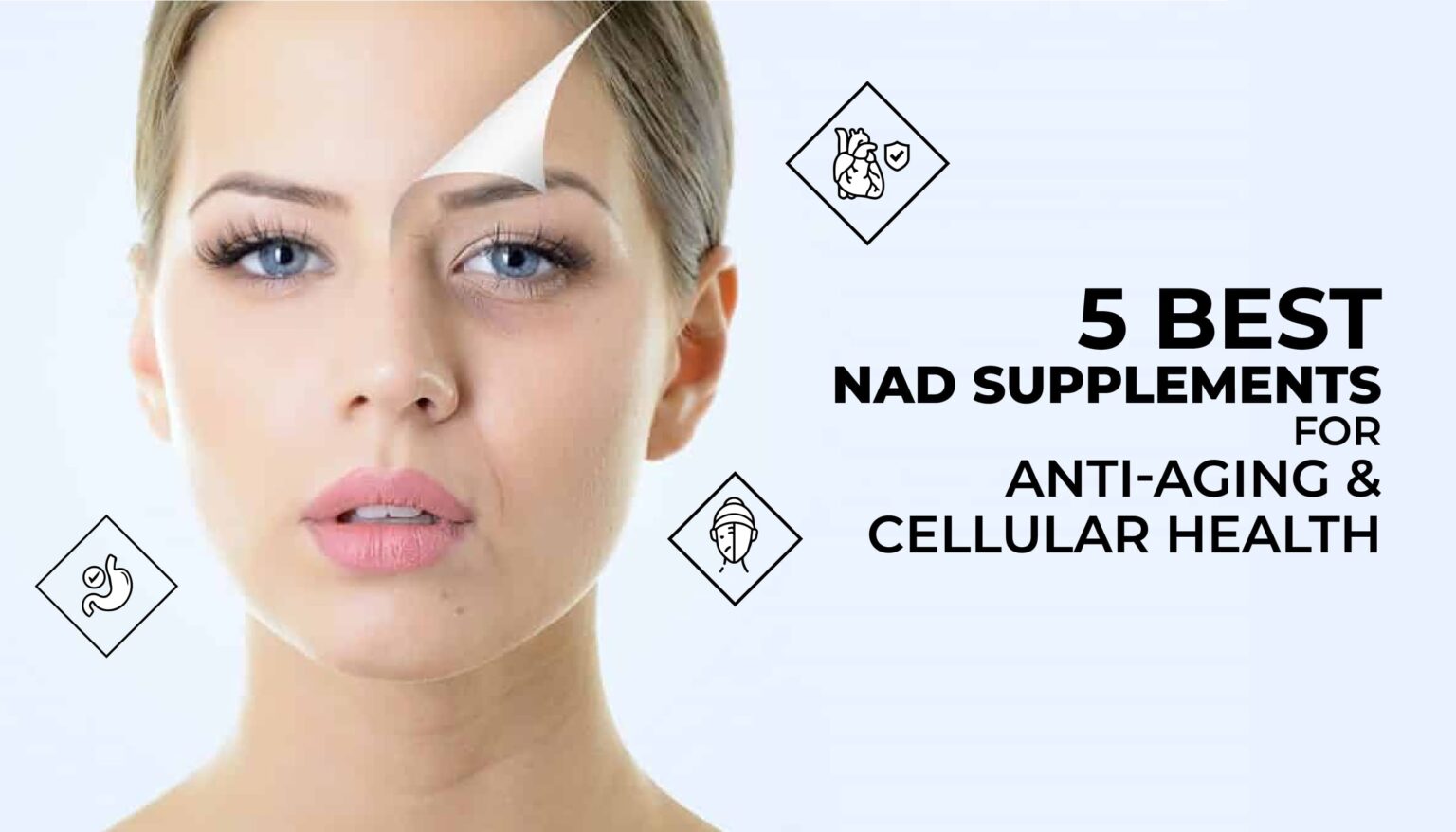 5 BEST
NAD SUPPLEMENTS
FOR
ANTI-AGING &
CELLULAR HEALTH