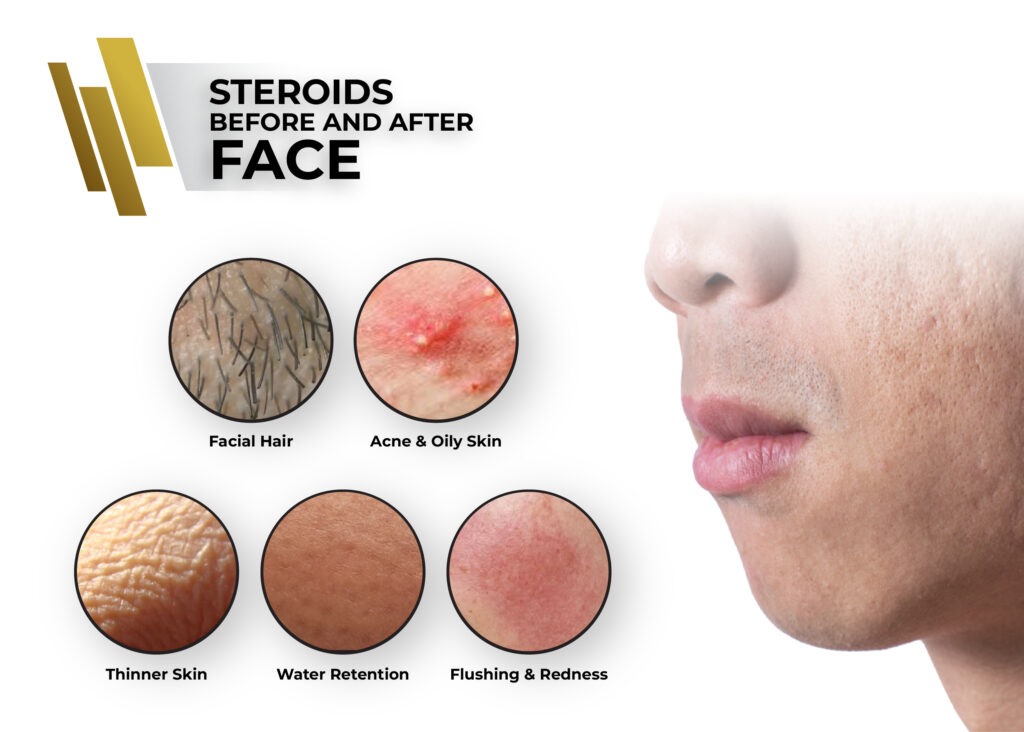 STEROIDS
BEFORE AND AFTER
FACE

Facial Hair

Acne & Oily Skin

Thinner Skin

Water Retention

Flushing & Redness